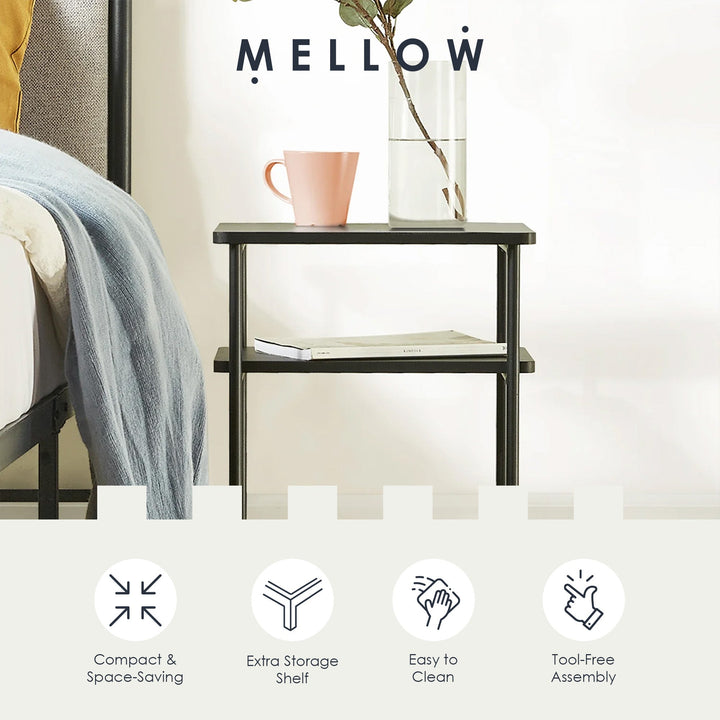 MELLOW

Compact & Space-Saving

Extra Storage Shelf

Easy to Clean

Tool-Free Assembly