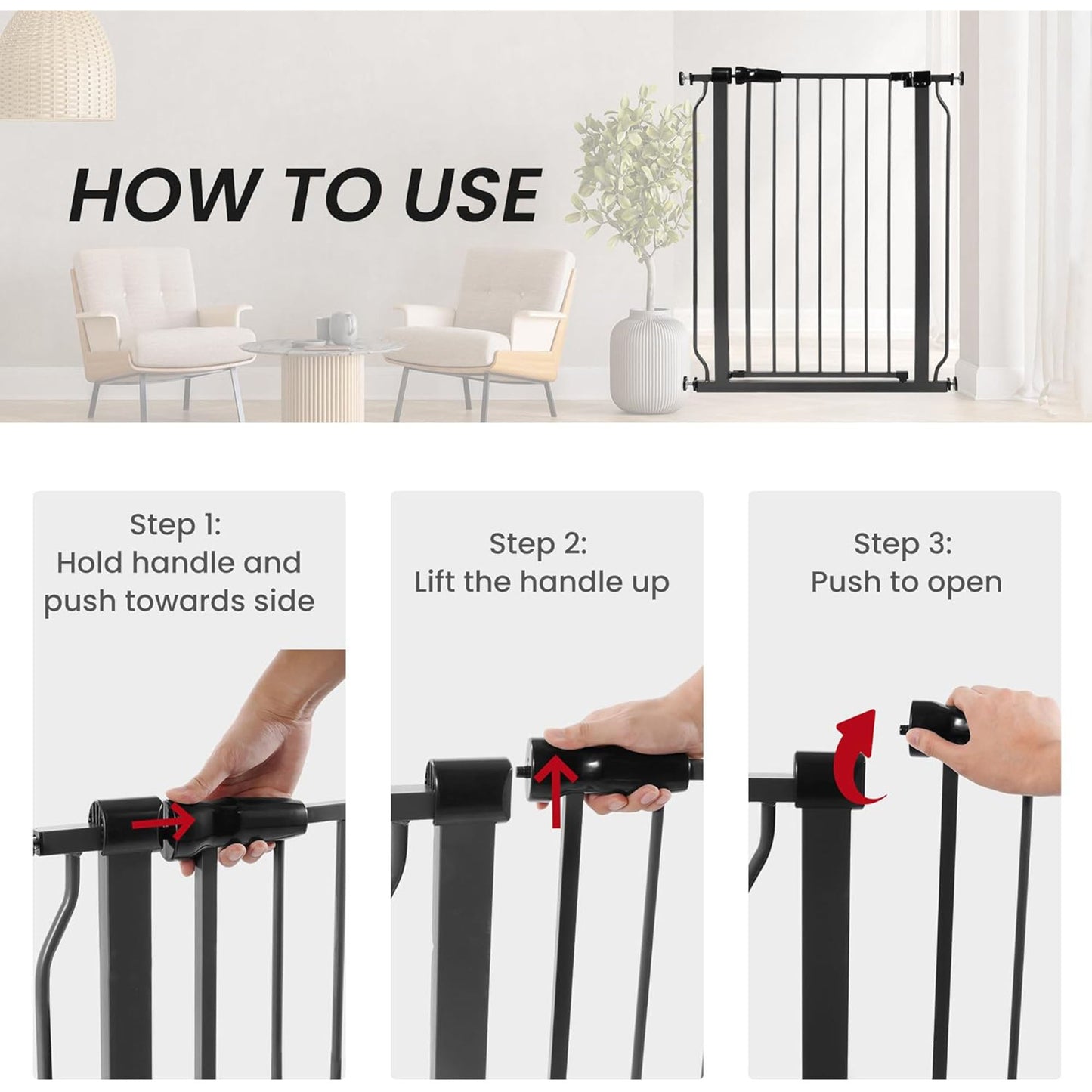 HOW TO USE

Step 1:
Hold handle and push towards side

Step 2:
Lift the handle up

Step 3:
Push to open