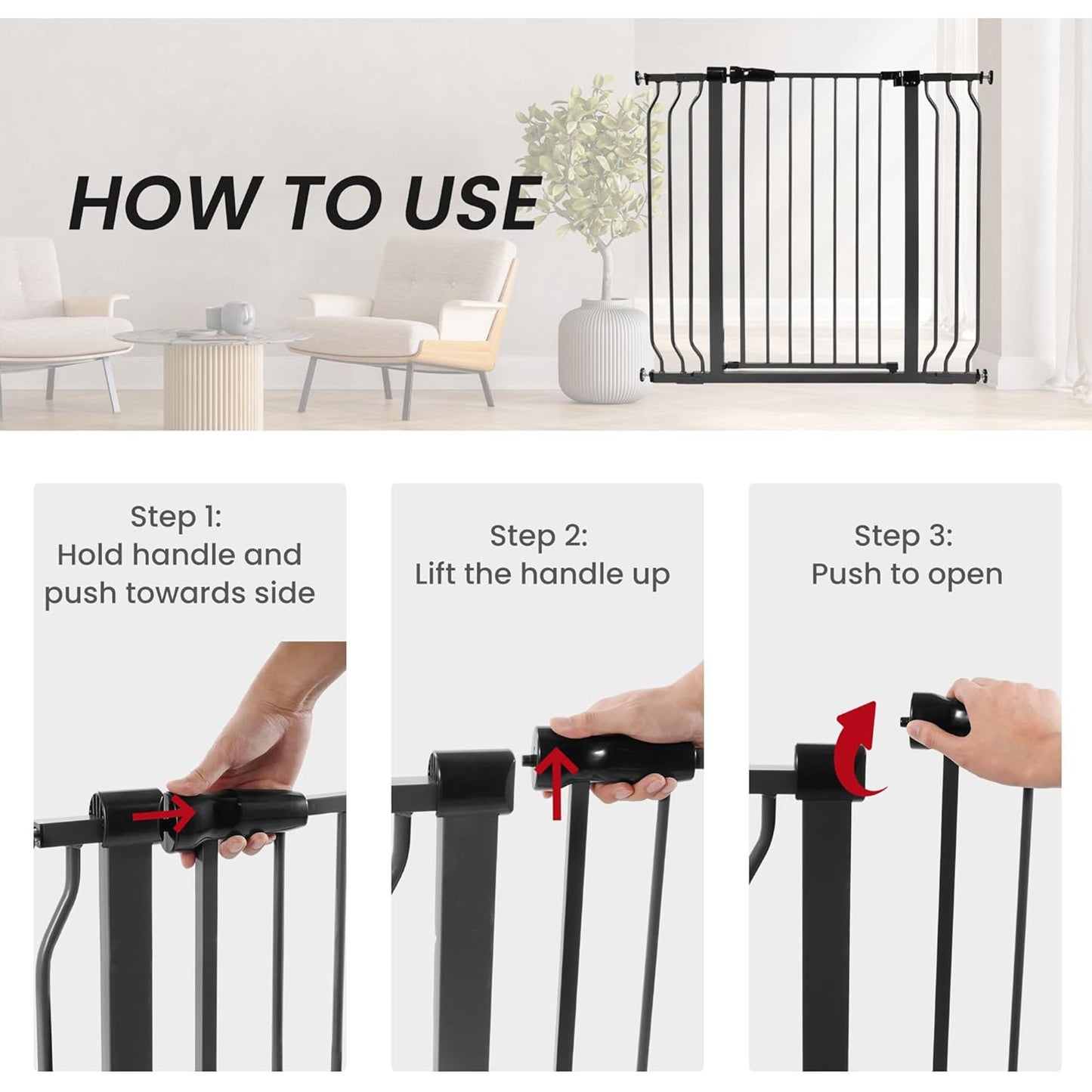 HOW TO USE

Step 1:
Hold handle and push towards side

Step 2:
Lift the handle up

Step 3:
Push to open