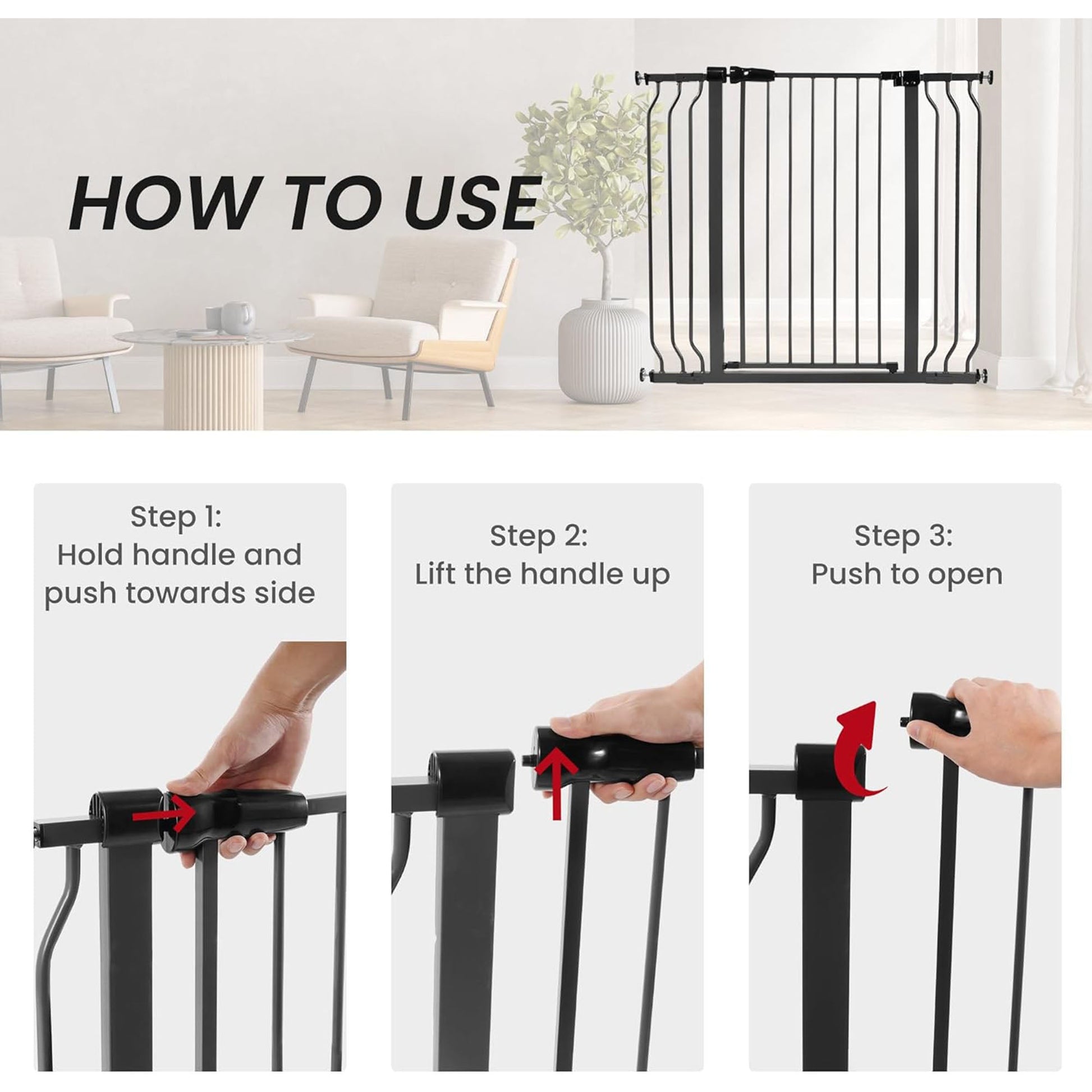 HOW TO USE

Step 1:
Hold handle and push towards side

Step 2:
Lift the handle up

Step 3:
Push to open