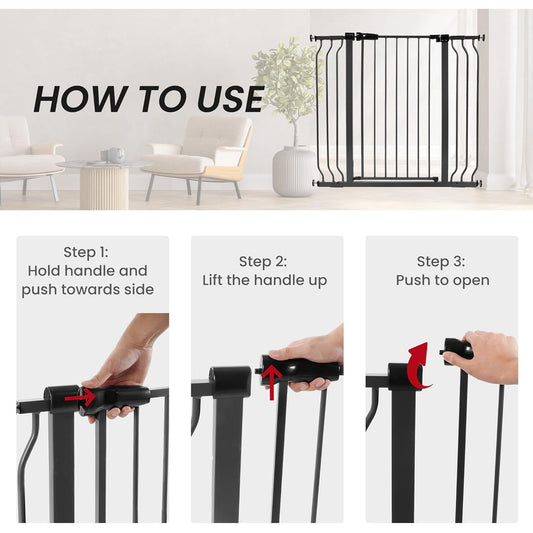 HOW TO USE

Step 1:
Hold handle and push towards side

Step 2:
Lift the handle up

Step 3:
Push to open