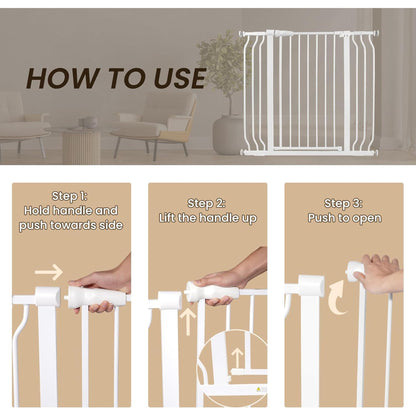 HOW TO USE

Step 1:
Hold handle and push towards side

Step 2:
Lift the handle up

Step 3:
Push to open