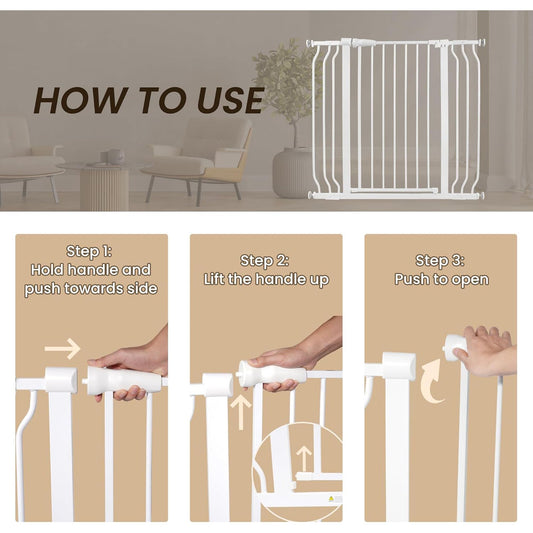 HOW TO USE

Step 1:
Hold handle and push towards side

Step 2:
Lift the handle up

Step 3:
Push to open