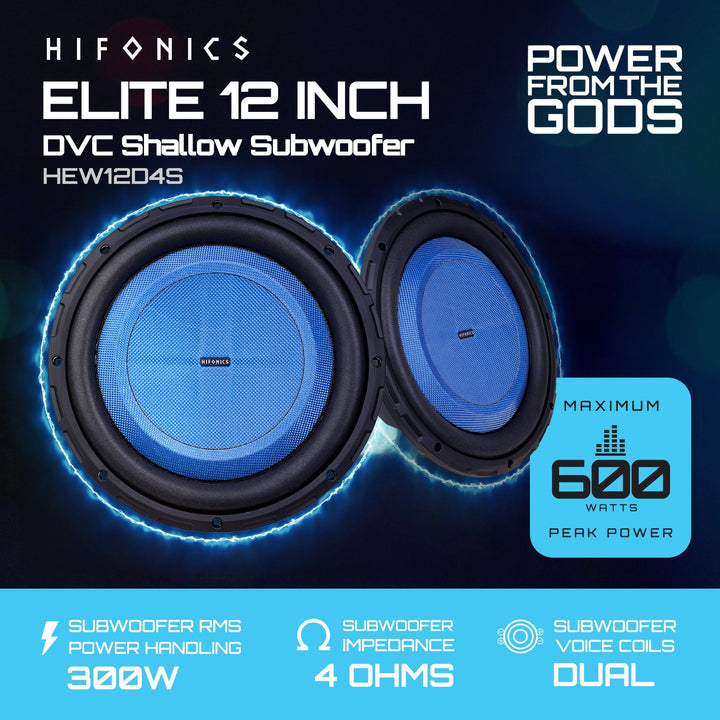 HIFONICS
ELITE 12 INCH
DVC Shallow Subwoofer
HEW12D4S

POWER FROM THE GODS

HIFONICS

HIFONICS

MAXIMUM
600
WATTS
PEAK POWER

SUBWOOFER RMS POWER HANDLING
300W

SUBWOOFER IMPEDANCE
4 OHMS

SUBWOOFER VOICE COILS
DUAL