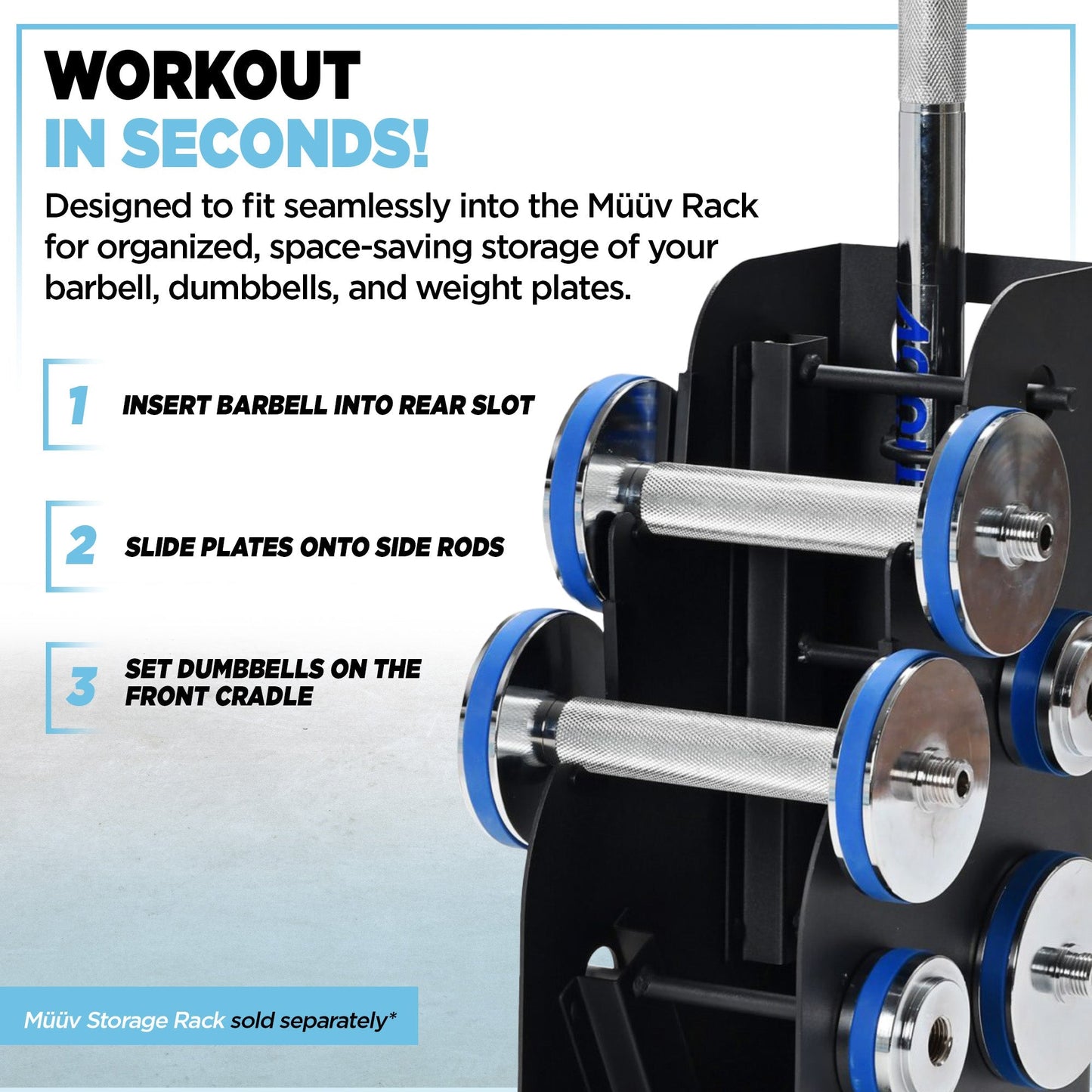 WORKOUT
IN SECONDS!

Designed to fit seamlessly into the Müüv Rack for organized, space-saving storage of your barbell, dumbbells, and weight plates.

1 INSERT BARBELL INTO REAR SLOT

2 SLIDE PLATES ONTO SIDE RODS

3 SET DUMBBELLS ON THE FRONT CRADLE

Müüv Storage Rack sold separately*