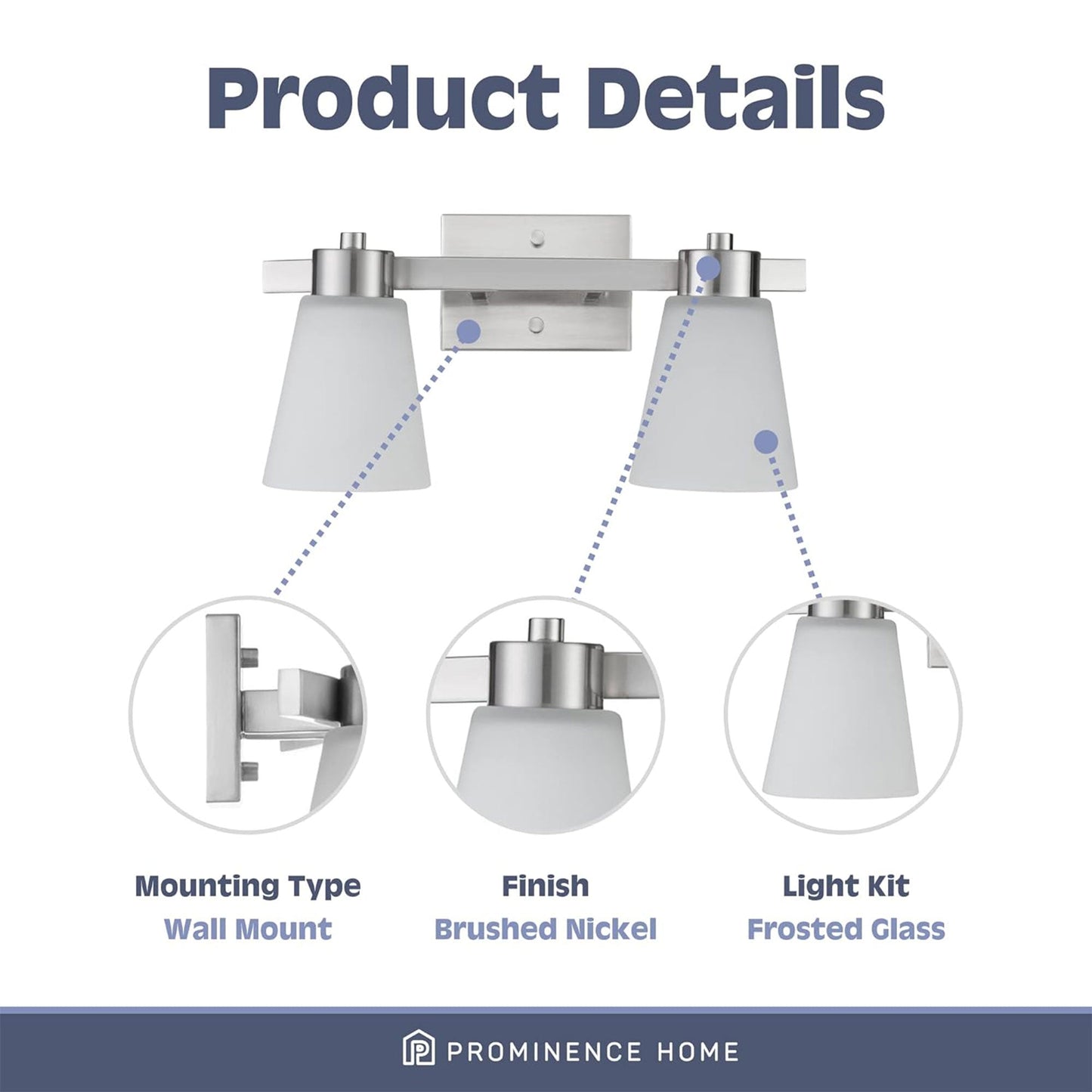 Product Details

Mounting Type
Wall Mount

Finish
Brushed Nickel

Light Kit
Frosted Glass

PROMINENCE HOME