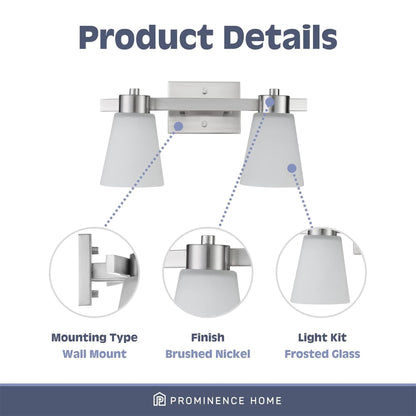 Product Details

Mounting Type
Wall Mount

Finish
Brushed Nickel

Light Kit
Frosted Glass

PROMINENCE HOME