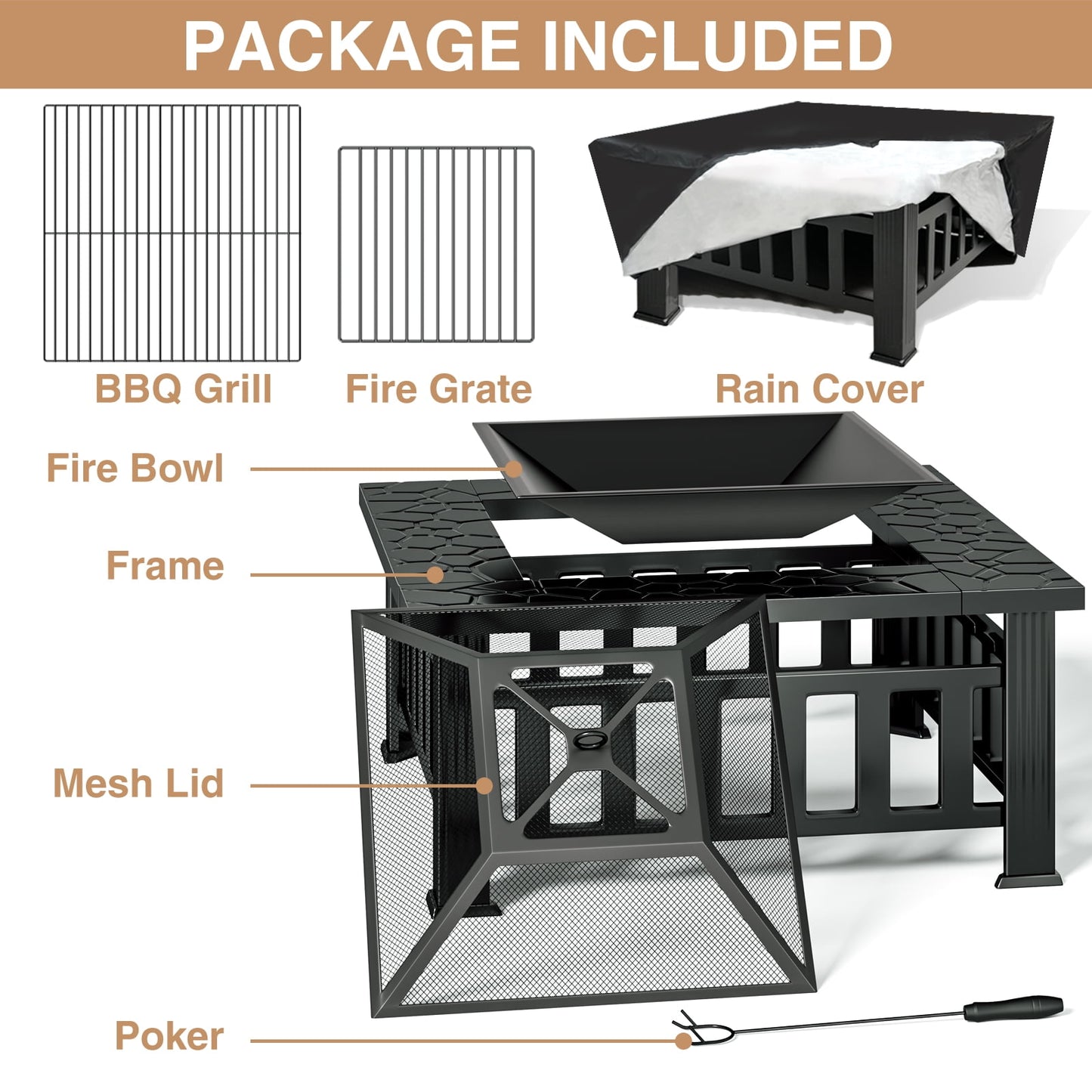 PACKAGE INCLUDED

BBQ Grill

Fire Grate

Rain Cover

Fire Bowl

Frame

Mesh Lid

Poker