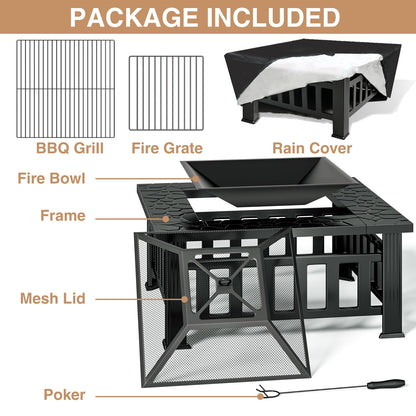 PACKAGE INCLUDED

BBQ Grill

Fire Grate

Rain Cover

Fire Bowl

Frame

Mesh Lid

Poker