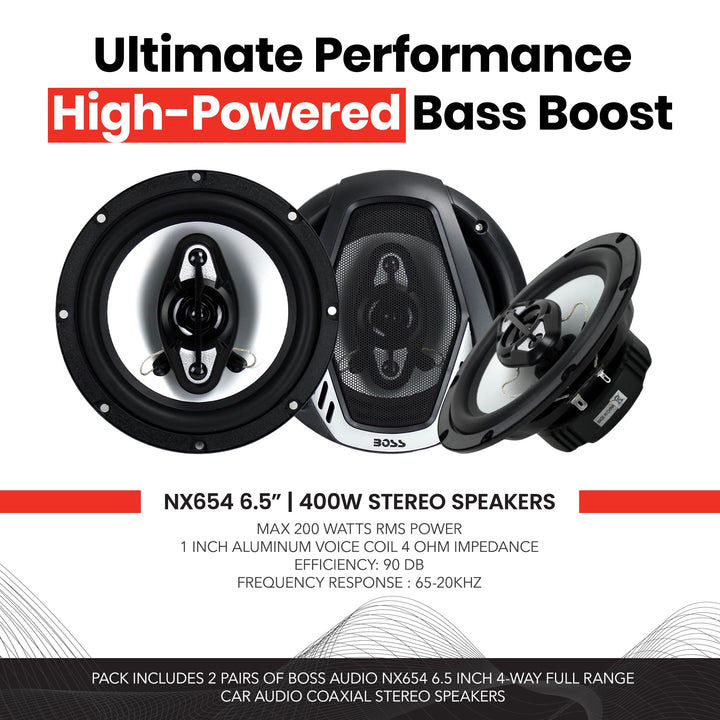 Ultimate Performance
High-Powered Bass Boost

BOSS

NX654 6.5" | 400W STEREO SPEAKERS
MAX 200 WATTS RMS POWER
1 INCH ALUMINUM VOICE COIL 4 OHM IMPEDANCE
EFFICIENCY: 90 DB
FREQUENCY RESPONSE : 65-20KHZ

PACK INCLUDES 2 PAIRS OF BOSS AUDIO NX654 6.5 INCH 4-WAY FULL RANGE CAR AUDIO COAXIAL STEREO SPEAKERS