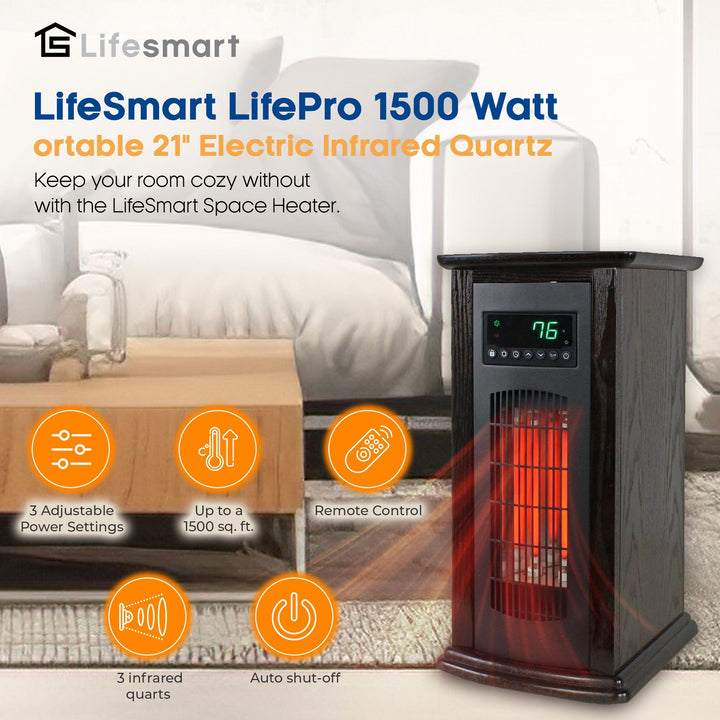 Lifesmart

LifeSmart LifePro 1500 Watt

ortable 21" Electric Infrared Quartz

Keep your room cozy without with the LifeSmart Space Heater.

76

3 Adjustable Power Settings

Up to a 1500 sq. ft.

Remote Control

3 infrared quarts

Auto shut-off