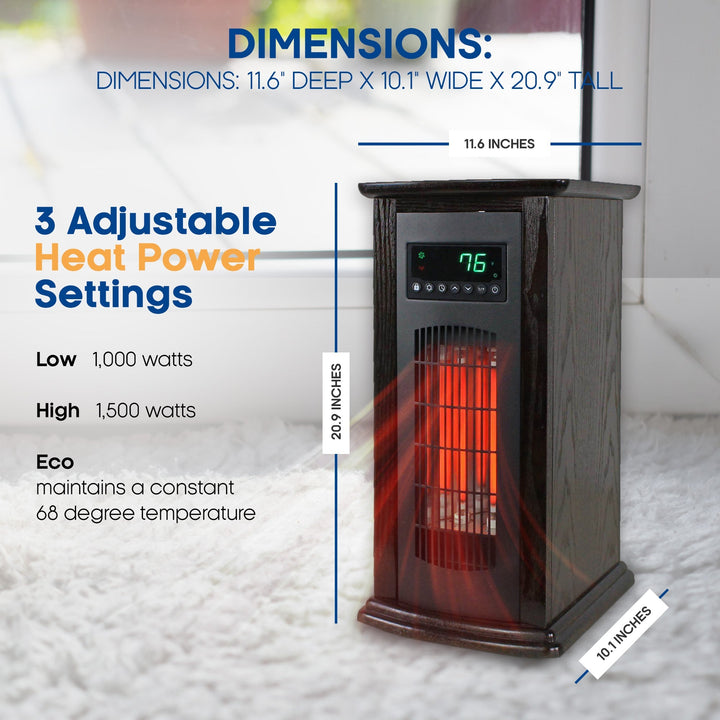 DIMENSIONS:
DIMENSIONS: 11.6" DEEP X 10.1" WIDE X 20.9" TALL

11.6 INCHES

3 Adjustable Heat Power Settings

Low 1,000 watts

High 1,500 watts

Eco
maintains a constant 68 degree temperature

20.9 INCHES

76

10.1 INCHES