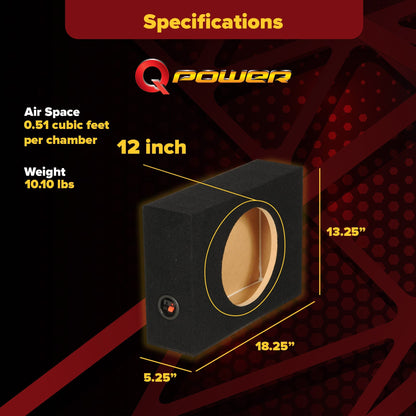 Specifications

Q POWER

Air Space
0.51 cubic feet per chamber

Weight
10.10 lbs

12 inch

13.25”

18.25”

5.25”