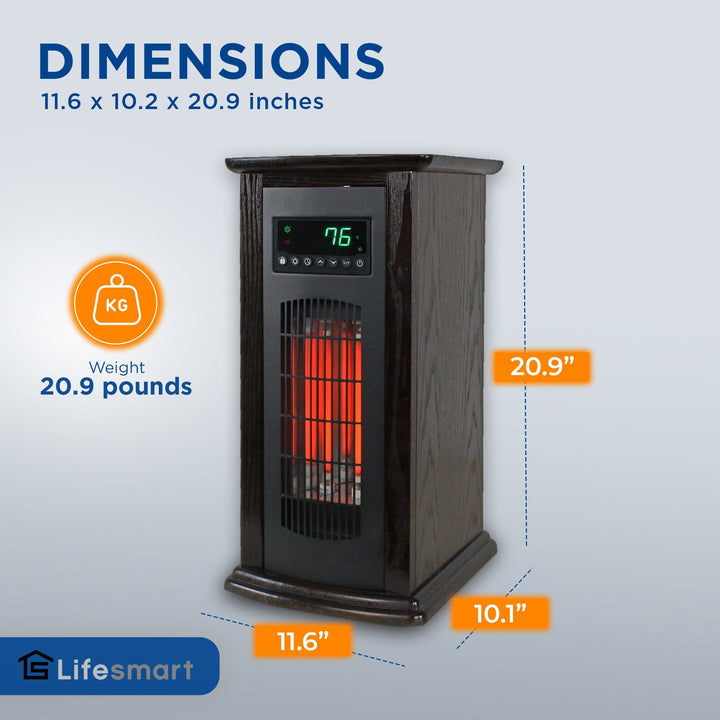 DIMENSIONS
11.6 x 10.2 x 20.9 inches

76

KG

Weight
20.9 pounds

20.9”

10.1”

11.6”

Lifesmart