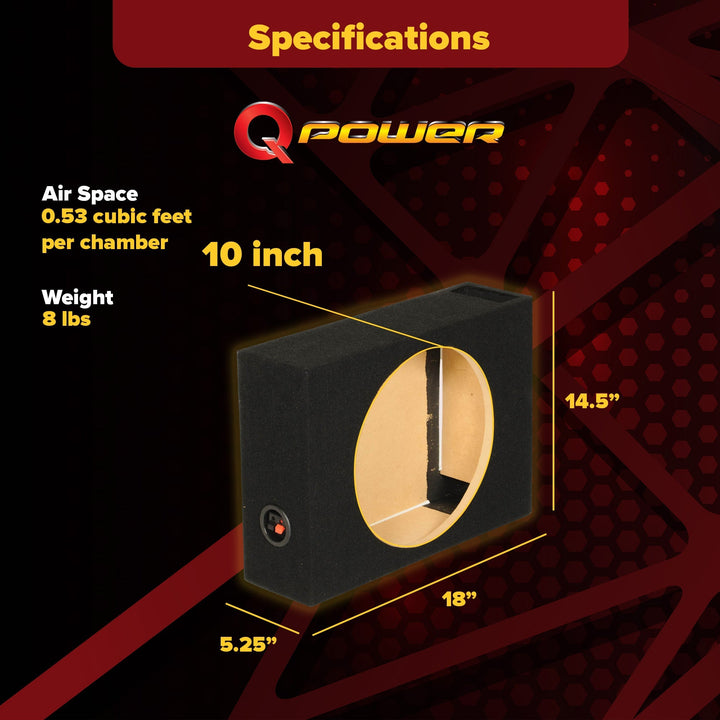 Specifications

Q POWER

Air Space
0.53 cubic feet per chamber

Weight
8 lbs

10 inch

14.5”

18”

5.25”