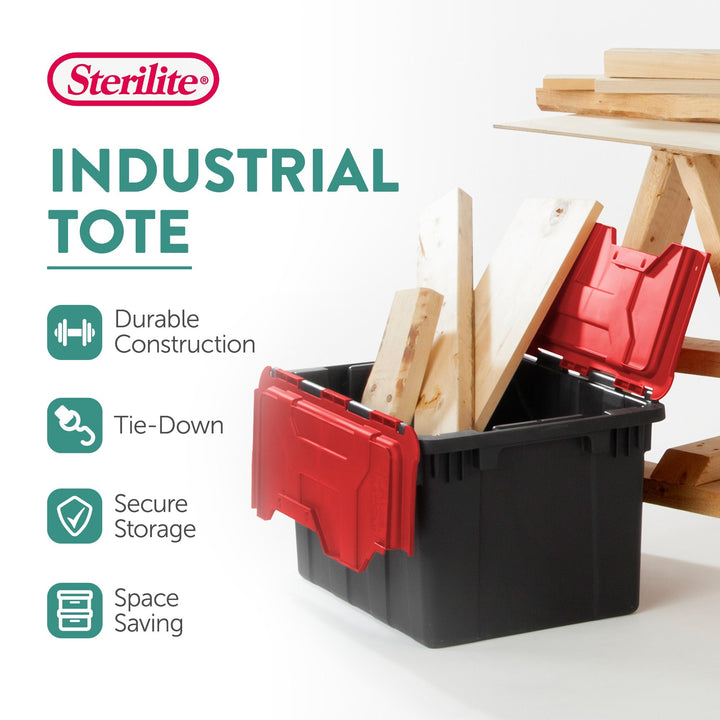 Sterilite®

INDUSTRIAL TOTE

Durable Construction

Tie-Down

Secure Storage

Space Saving