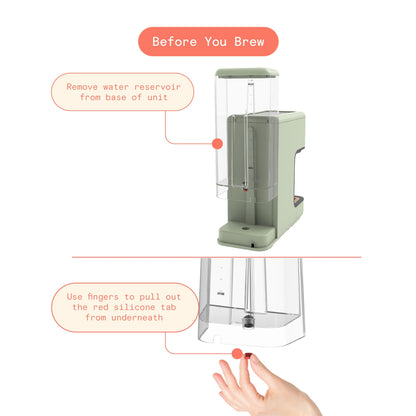 Before You Brew

Remove water reservoir from base of unit

Use fingers to pull out the red silicone tab from underneath