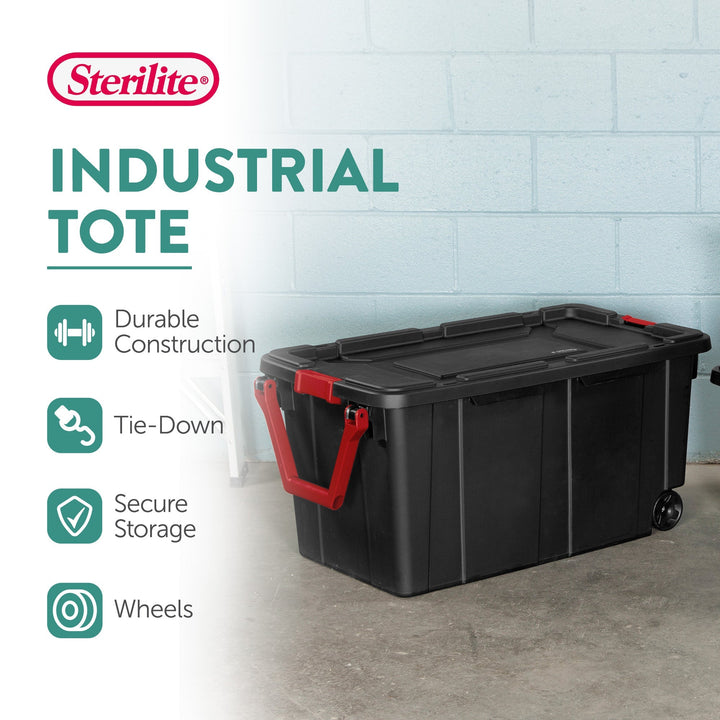 Sterilite®

INDUSTRIAL TOTE

Durable Construction

Tie-Down

Secure Storage

Wheels