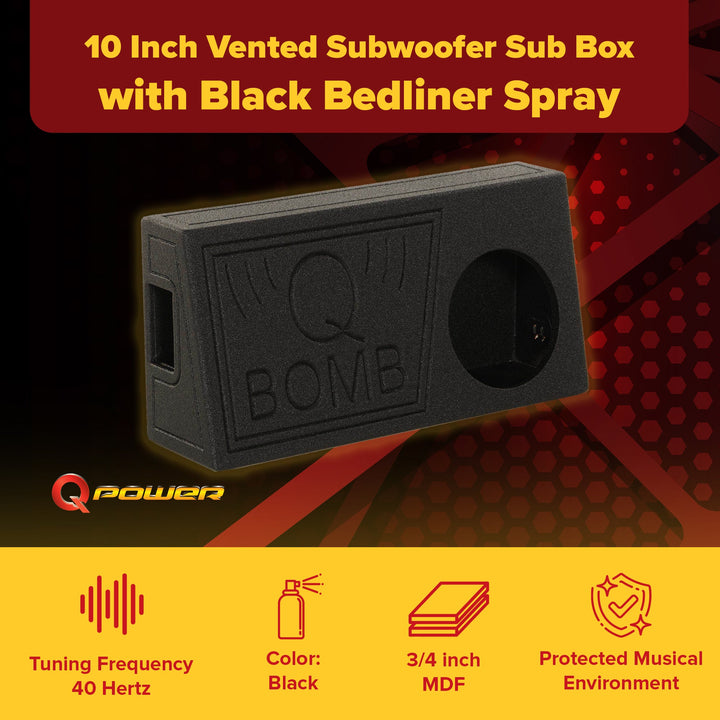 10 Inch Vented Subwoofer Sub Box
with Black Bedliner Spray

Q
BOMB

Q POWER

Tuning Frequency
40 Hertz

Color:
Black

3/4 inch
MDF

Protected Musical
Environment