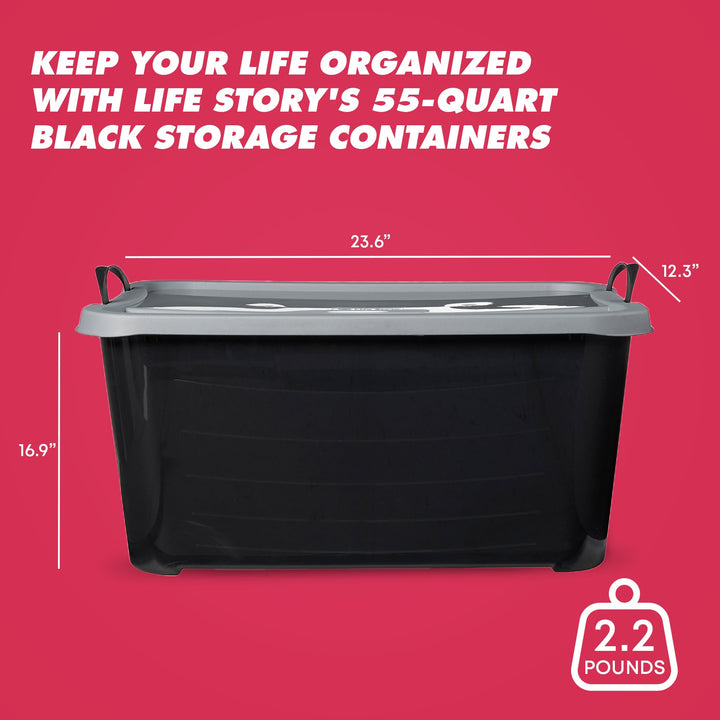 KEEP YOUR LIFE ORGANIZED WITH LIFE STORY'S 55-QUART BLACK STORAGE CONTAINERS

23.6”

12.3”

16.9”

2.2
POUNDS