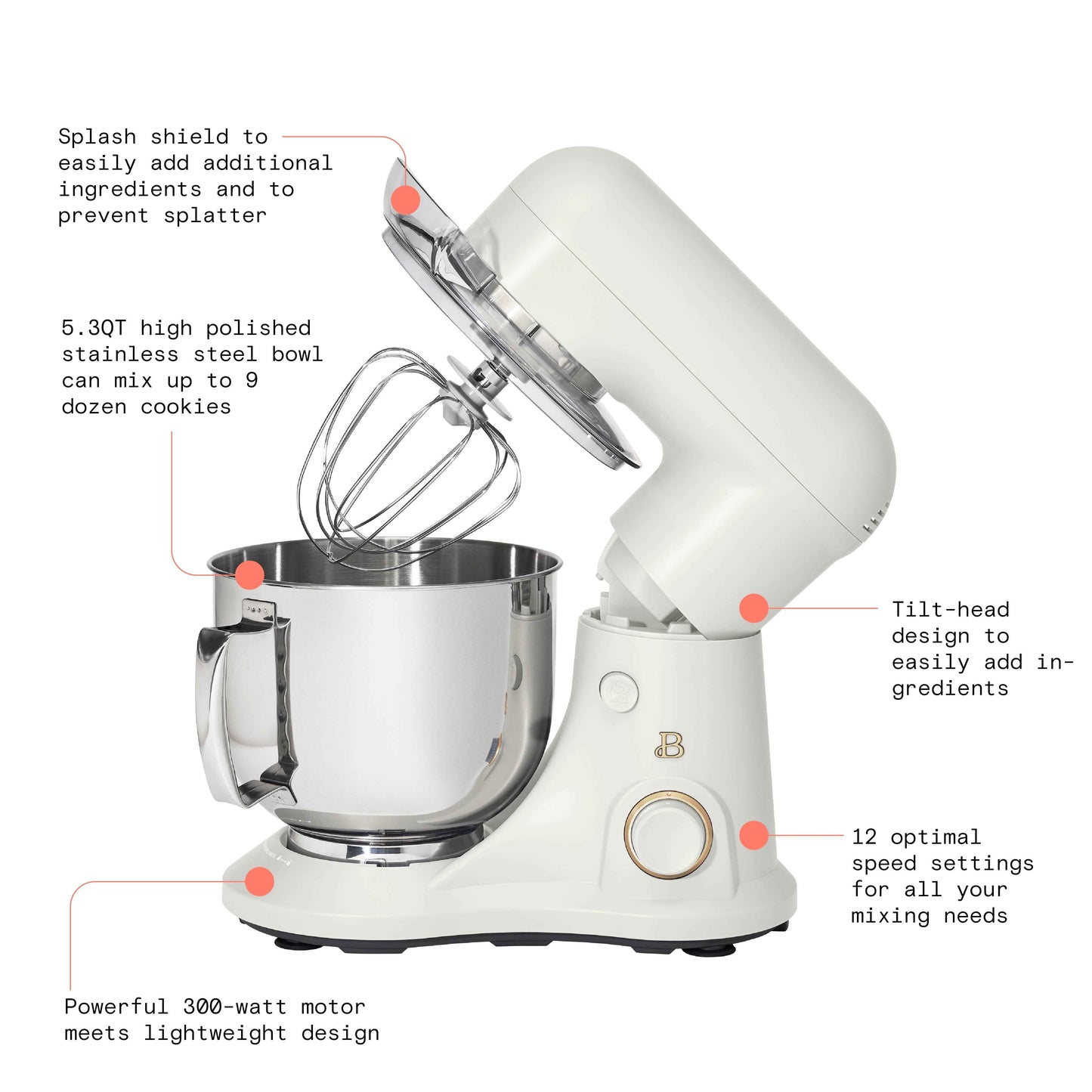 Splash shield to easily add additional ingredients and to prevent splatter

5.3QT high polished stainless steel bowl can mix up to 9 dozen cookies

Tilt-head design to easily add ingredients

B

12 optimal speed settings for all your mixing needs

Powerful 300-watt motor meets lightweight design