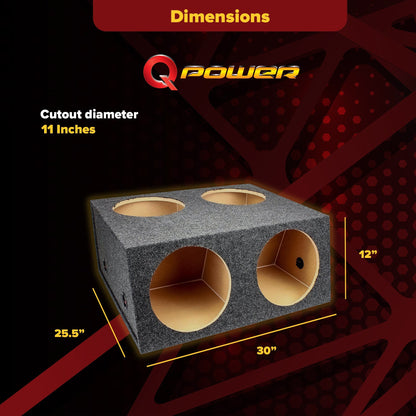 Dimensions

Q POWER

Cutout diameter
11 Inches

12"

25.5"

30"