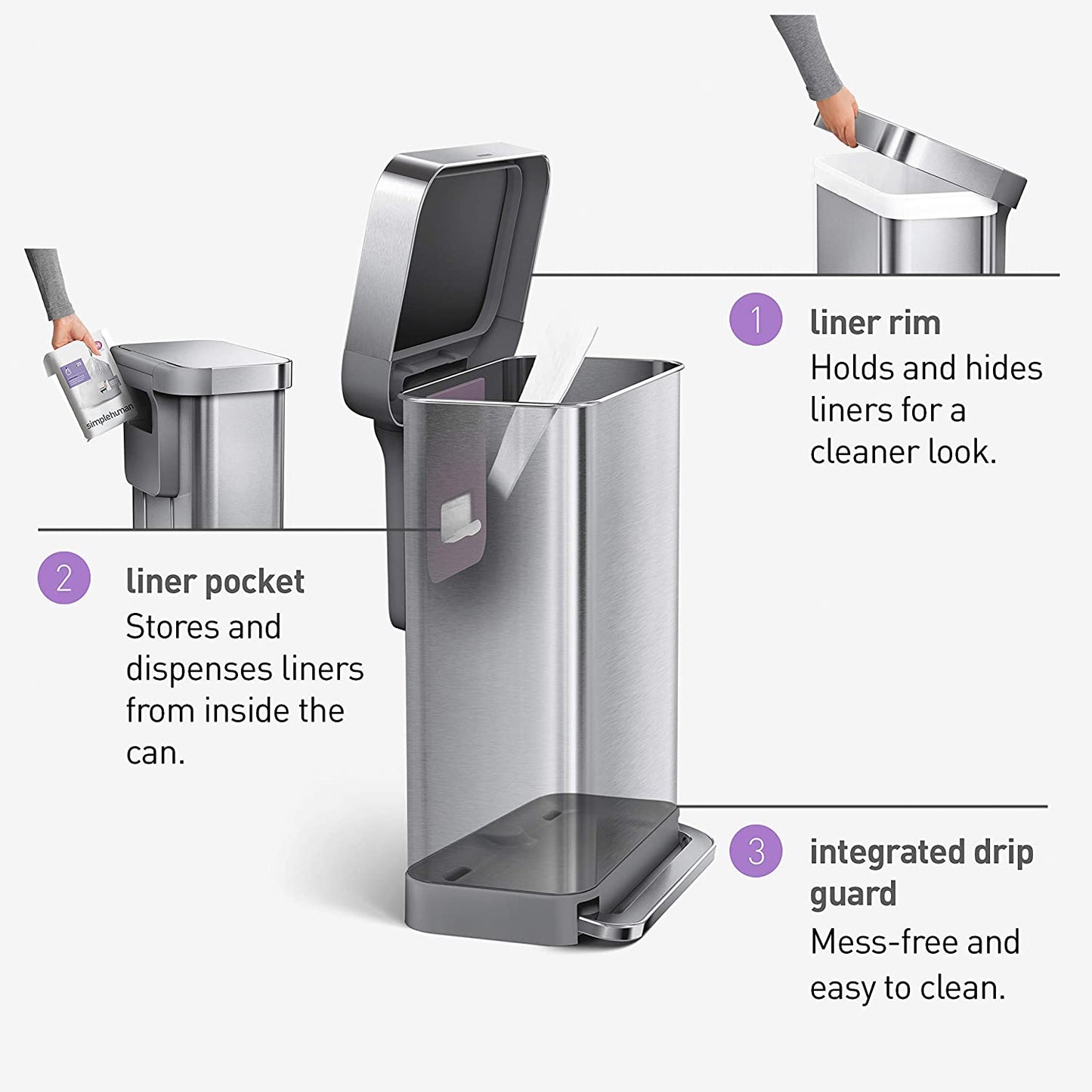 simplehuman

1 liner rim
Holds and hides liners for a cleaner look.

2 liner pocket
Stores and dispenses liners from inside the can.

3 integrated drip guard
Mess-free and easy to clean.