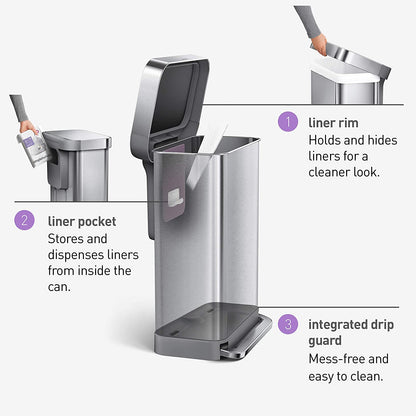 1 liner rim
Holds and hides liners for a cleaner look.

2 liner pocket
Stores and dispenses liners from inside the can.

3 integrated drip guard
Mess-free and easy to clean.