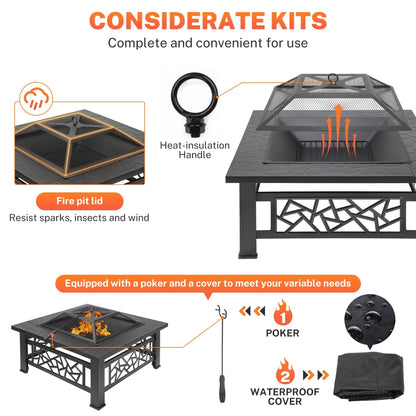 CONSIDERATE KITS
Complete and convenient for use

Heat-insulation Handle

Fire pit lid
Resist sparks, insects and wind

Equipped with a poker and a cover to meet your variable needs

1
POKER

2
WATERPROOF COVER