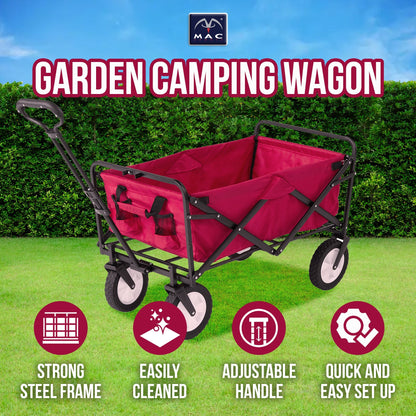 MAC

GARDEN CAMPING WAGON

STRONG STEEL FRAME

EASILY CLEANED

ADJUSTABLE HANDLE

QUICK AND EASY SET UP