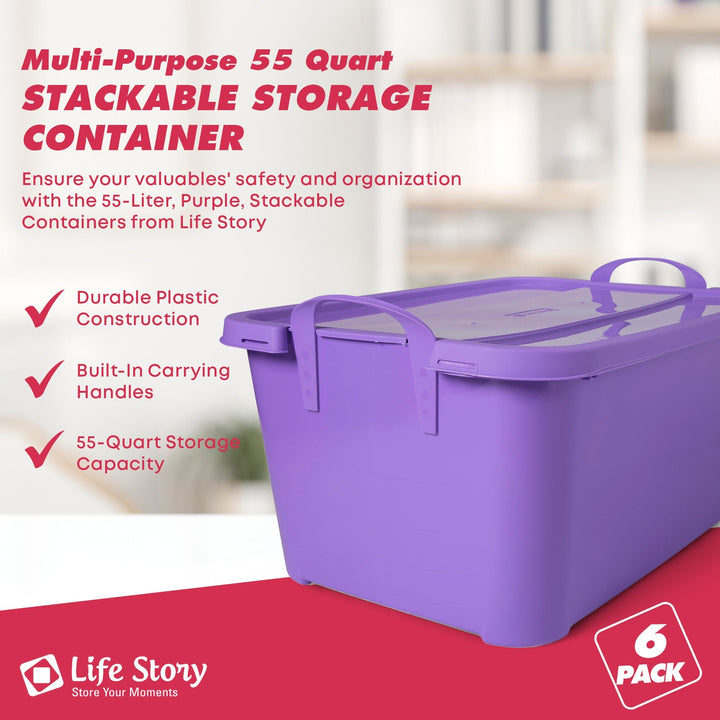 Multi-Purpose 55 Quart
STACKABLE STORAGE CONTAINER

Ensure your valuables' safety and organization with the 55-Liter, Purple, Stackable Containers from Life Story

Durable Plastic Construction

Built-In Carrying Handles

55-Quart Storage Capacity

Life Story
Store Your Moments

6 PACK