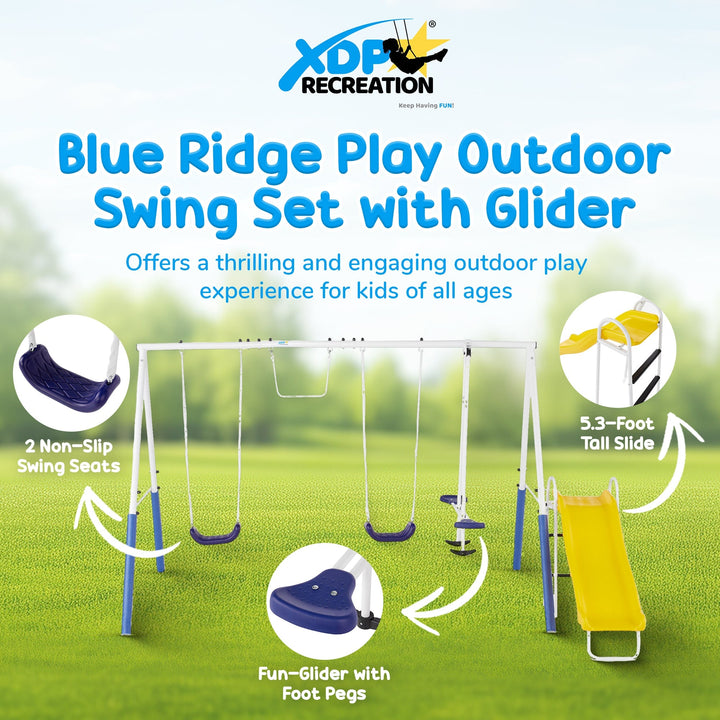 XDP®
RECREATION
Keep Having FUN!

Blue Ridge Play Outdoor Swing Set with Glider

Offers a thrilling and engaging outdoor play experience for kids of all ages

2 Non-Slip Swing Seats

5.3-Foot Tall Slide

Fun-Glider with Foot Pegs