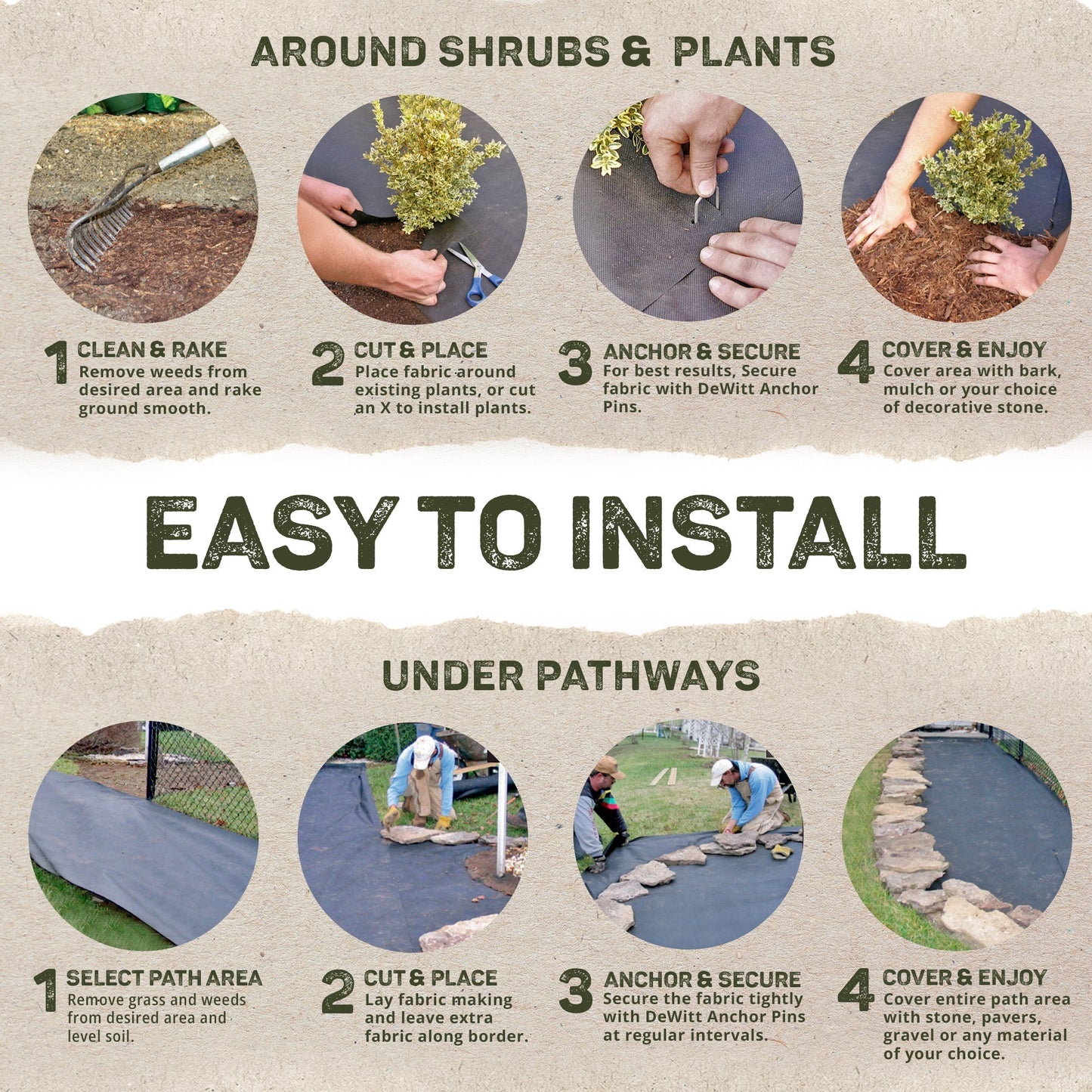 AROUND SHRUBS & PLANTS

1 CLEAN & RAKE
Remove weeds from desired area and rake ground smooth.

2 CUT & PLACE
Place fabric around existing plants, or cut an X to install plants.

3 ANCHOR & SECURE
For best results, Secure fabric with DeWitt Anchor Pins.

4 COVER & ENJOY
Cover area with bark, mulch or your choice of decorative stone.

EASY TO INSTALL

UNDER PATHWAYS

1 SELECT PATH AREA
Remove grass and weeds from desired area and level soil.

2 CUT & PLACE
Lay fabric making and leave extra fabric along border.

3 ANCHOR & SECURE
Secure the fabric tightly with DeWitt Anchor Pins at regular intervals.

4 COVER & ENJOY
Cover entire path area with stone, pavers, gravel or any material of your choice.