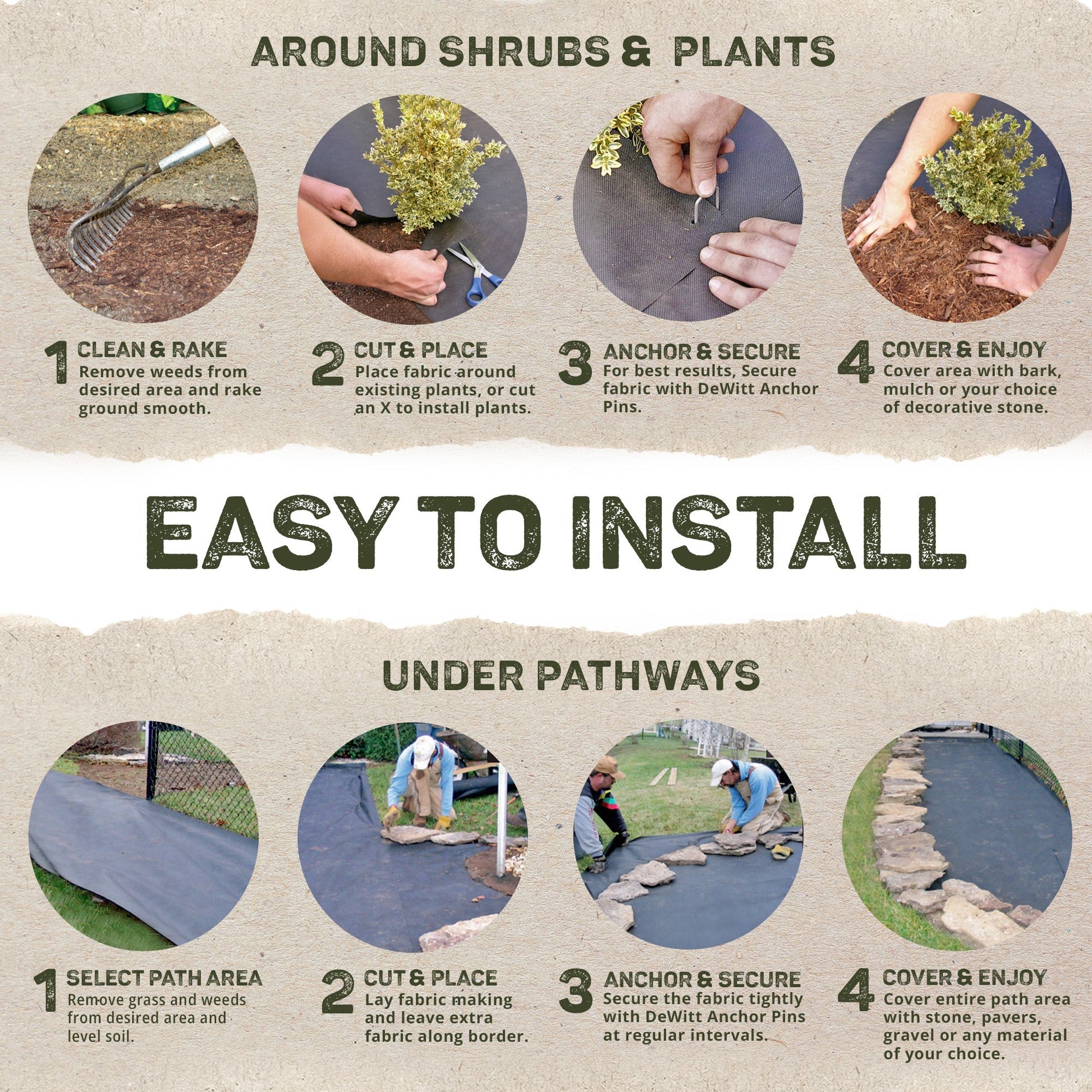 AROUND SHRUBS & PLANTS

1 CLEAN & RAKE
Remove weeds from desired area and rake ground smooth.

2 CUT & PLACE
Place fabric around existing plants, or cut an X to install plants.

3 ANCHOR & SECURE
For best results, Secure fabric with DeWitt Anchor Pins.

4 COVER & ENJOY
Cover area with bark, mulch or your choice of decorative stone.

EASY TO INSTALL

UNDER PATHWAYS

1 SELECT PATH AREA
Remove grass and weeds from desired area and level soil.

2 CUT & PLACE
Lay fabric making and leave extra fabric along border.

3 ANCHOR & SECURE
Secure the fabric tightly with DeWitt Anchor Pins at regular intervals.

4 COVER & ENJOY
Cover entire path area with stone, pavers, gravel or any material of your choice.