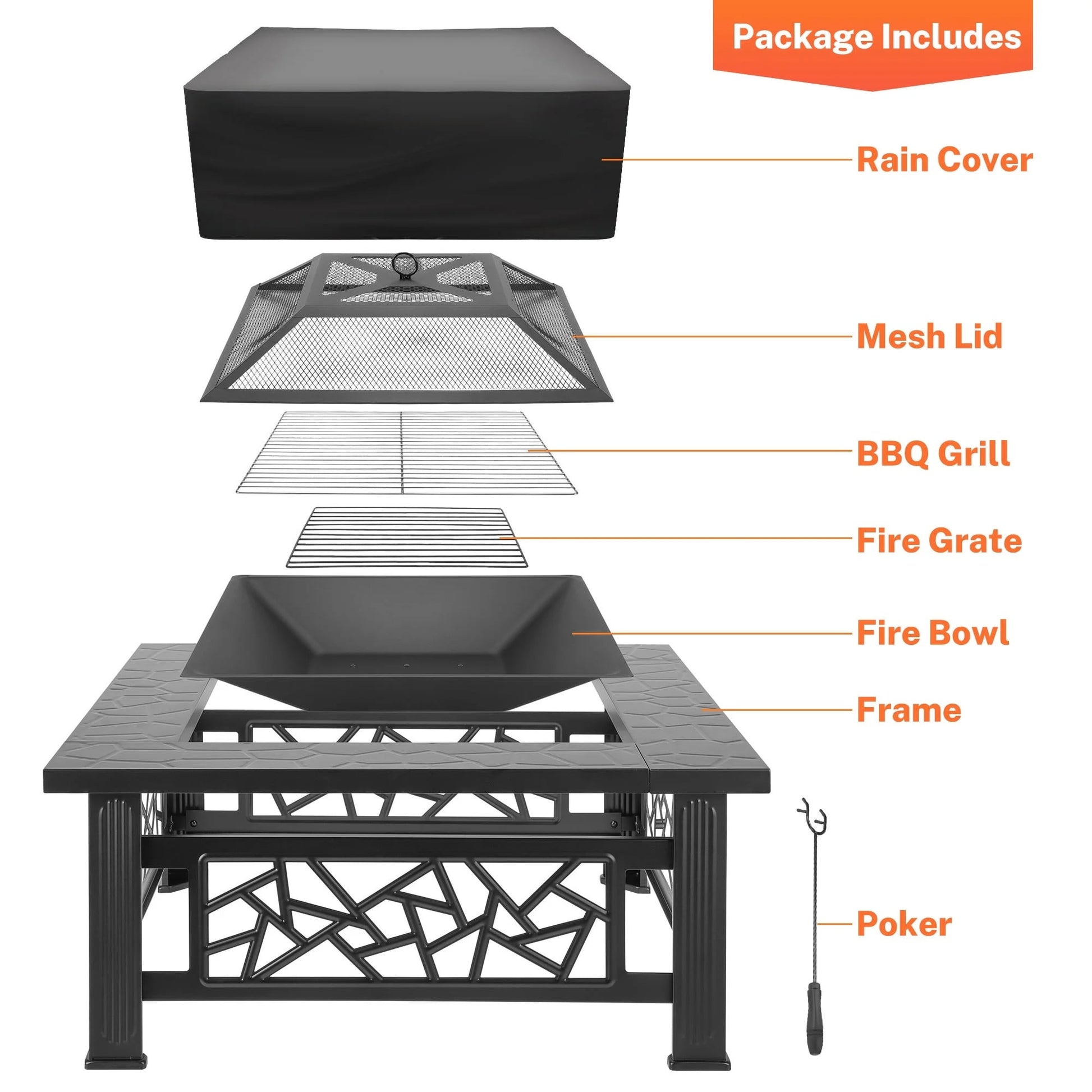 Package Includes

Rain Cover

Mesh Lid

BBQ Grill

Fire Grate

Fire Bowl

Frame

Poker