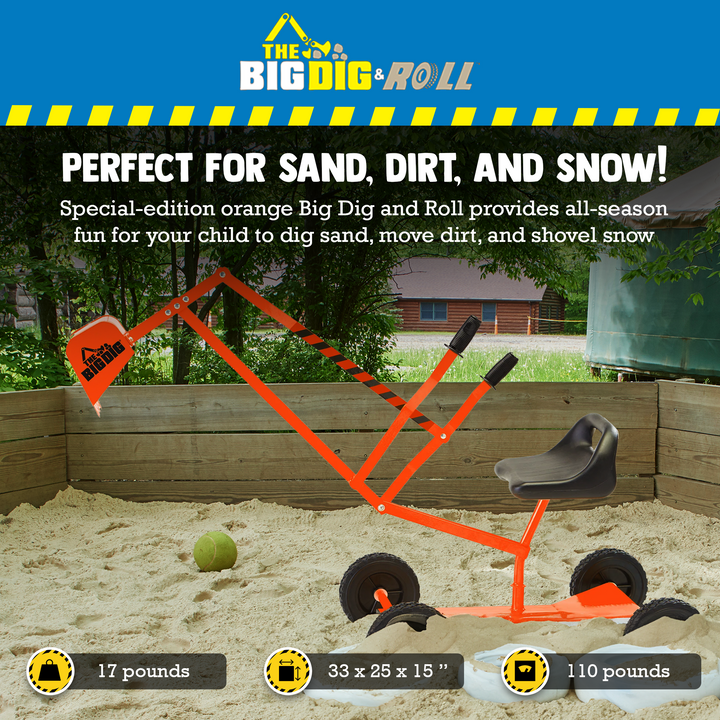 THE BIG DIG & ROLL

PERFECT FOR SAND, DIRT, AND SNOW!

Special-edition orange Big Dig and Roll provides all-season fun for your child to dig sand, move dirt, and shovel snow

THE BIG DIG

17 pounds

33 x 25 x 15 ''

110 pounds