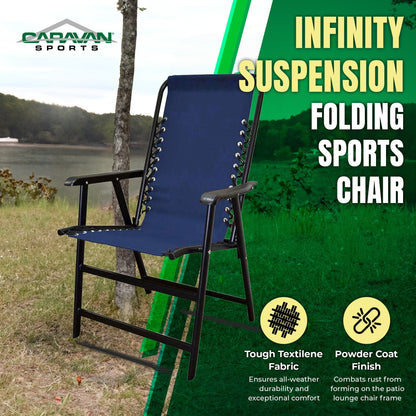 CARAVAN SPORTS

INFINITY SUSPENSION FOLDING SPORTS CHAIR

Tough Textilene Fabric

Ensures all-weather durability and exceptional comfort

Powder Coat Finish

Combats rust from forming on the patio lounge chair frame