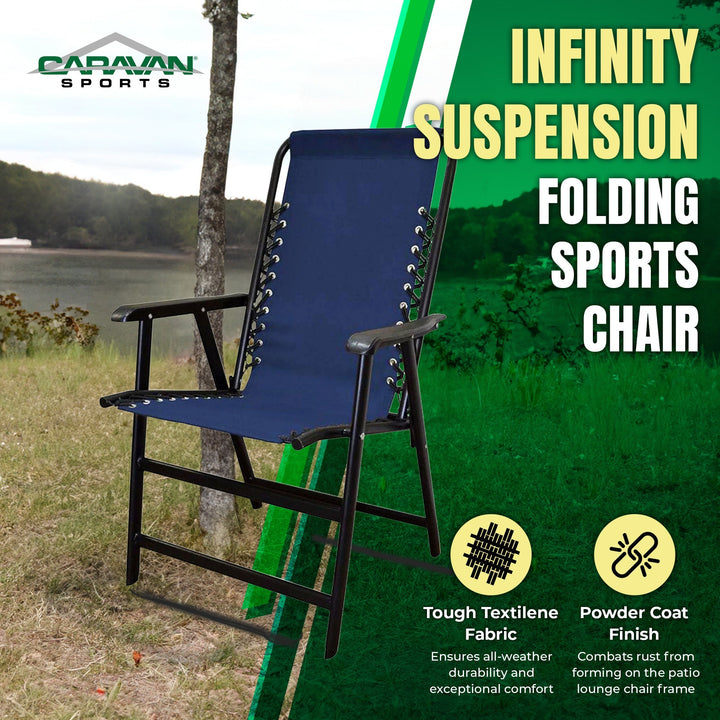 CARAVAN® SPORTS

INFINITY SUSPENSION FOLDING SPORTS CHAIR

Tough Textilene Fabric
Ensures all-weather durability and exceptional comfort

Powder Coat Finish
Combats rust from forming on the patio lounge chair frame