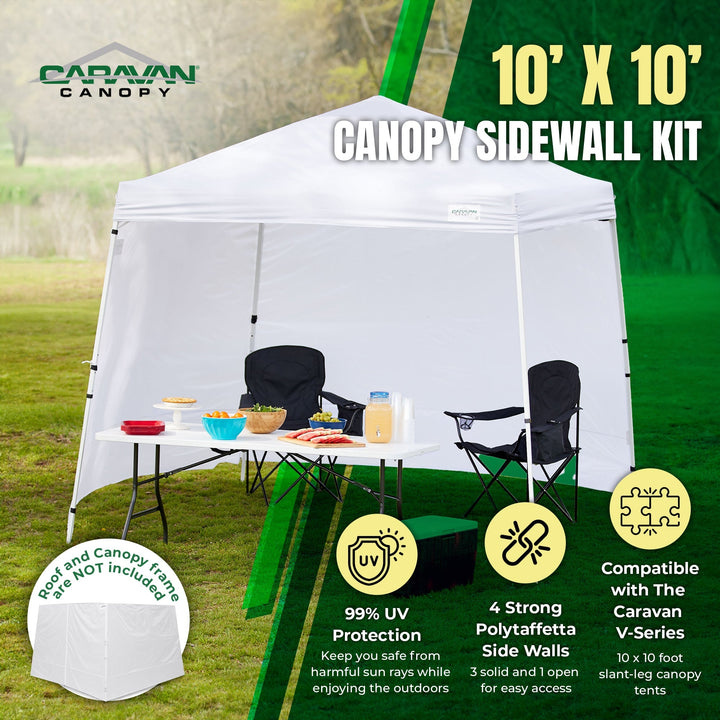 CARAVAN CANOPY

10' X 10'
CANOPY SIDEWALL KIT

CARAVAN

Roof and Canopy frame are NOT included

UV

99% UV Protection
Keep you safe from harmful sun rays while enjoying the outdoors

4 Strong Polytaffetta Side Walls
3 solid and 1 open for easy access

Compatible with The Caravan V-Series
10 x 10 foot slant-leg canopy tents