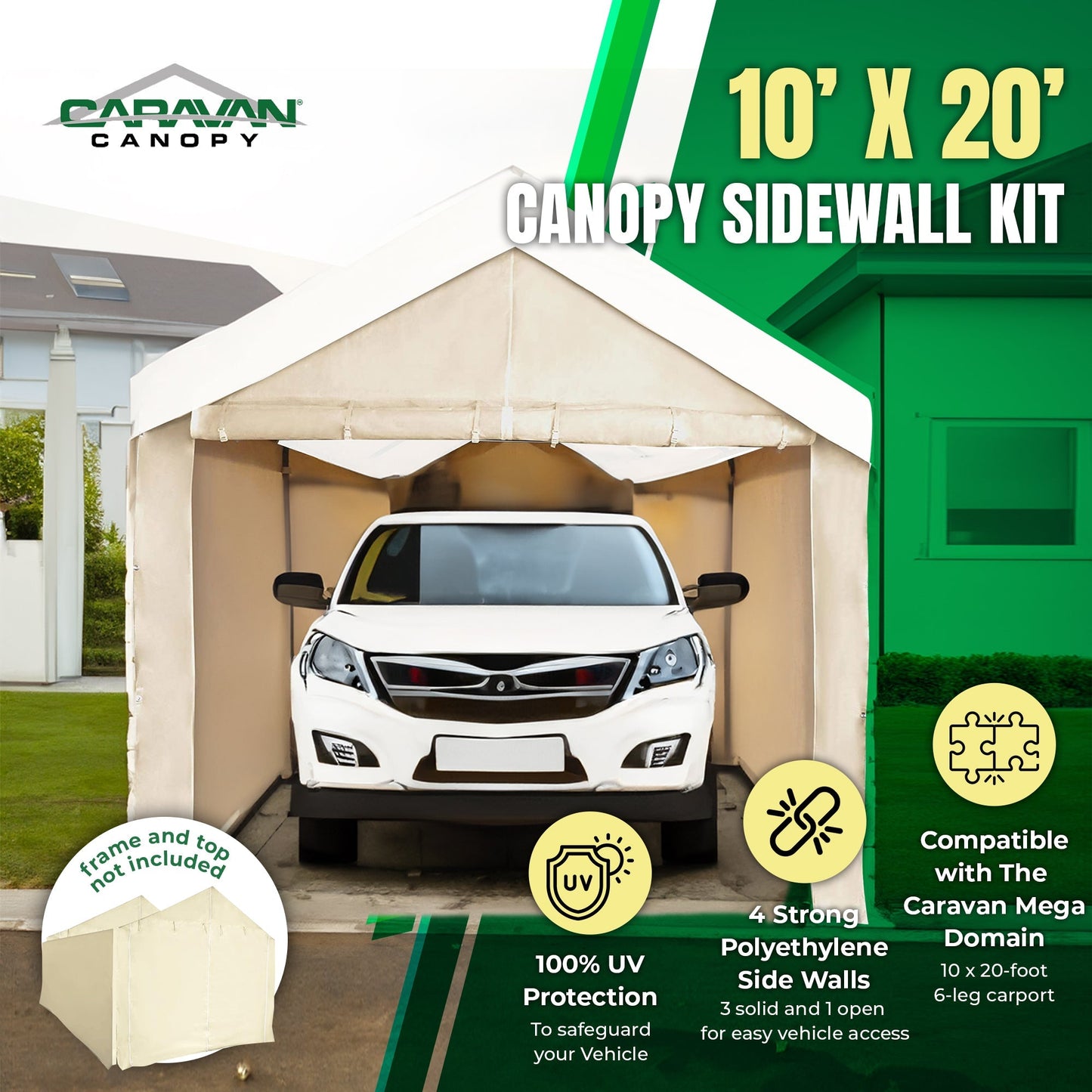 CARAVAN®
CANOPY

10' X 20'
CANOPY SIDEWALL KIT

frame and top not included

UV

100% UV Protection
To safeguard your Vehicle

4 Strong Polyethylene Side Walls
3 solid and 1 open for easy vehicle access

Compatible with The Caravan Mega Domain
10 x 20-foot 6-leg carport