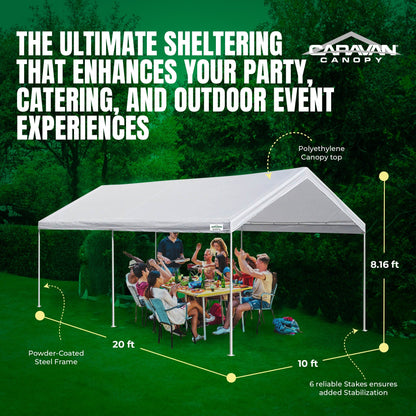 THE ULTIMATE SHELTERING THAT ENHANCES YOUR PARTY, CATERING, AND OUTDOOR EVENT EXPERIENCES

CARAVAN CANOPY

Polyethylene Canopy top

8.16 ft

20 ft

10 ft

Powder-Coated Steel Frame

6 reliable Stakes ensures added Stabilization