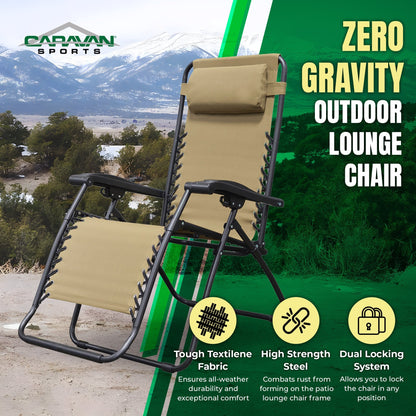 CARAVAN SPORTS

ZERO GRAVITY OUTDOOR LOUNGE CHAIR

Tough Textilene Fabric
Ensures all-weather durability and exceptional comfort

High Strength Steel
Combats rust from forming on the patio lounge chair frame

Dual Locking System
Allows you to lock the chair in any position