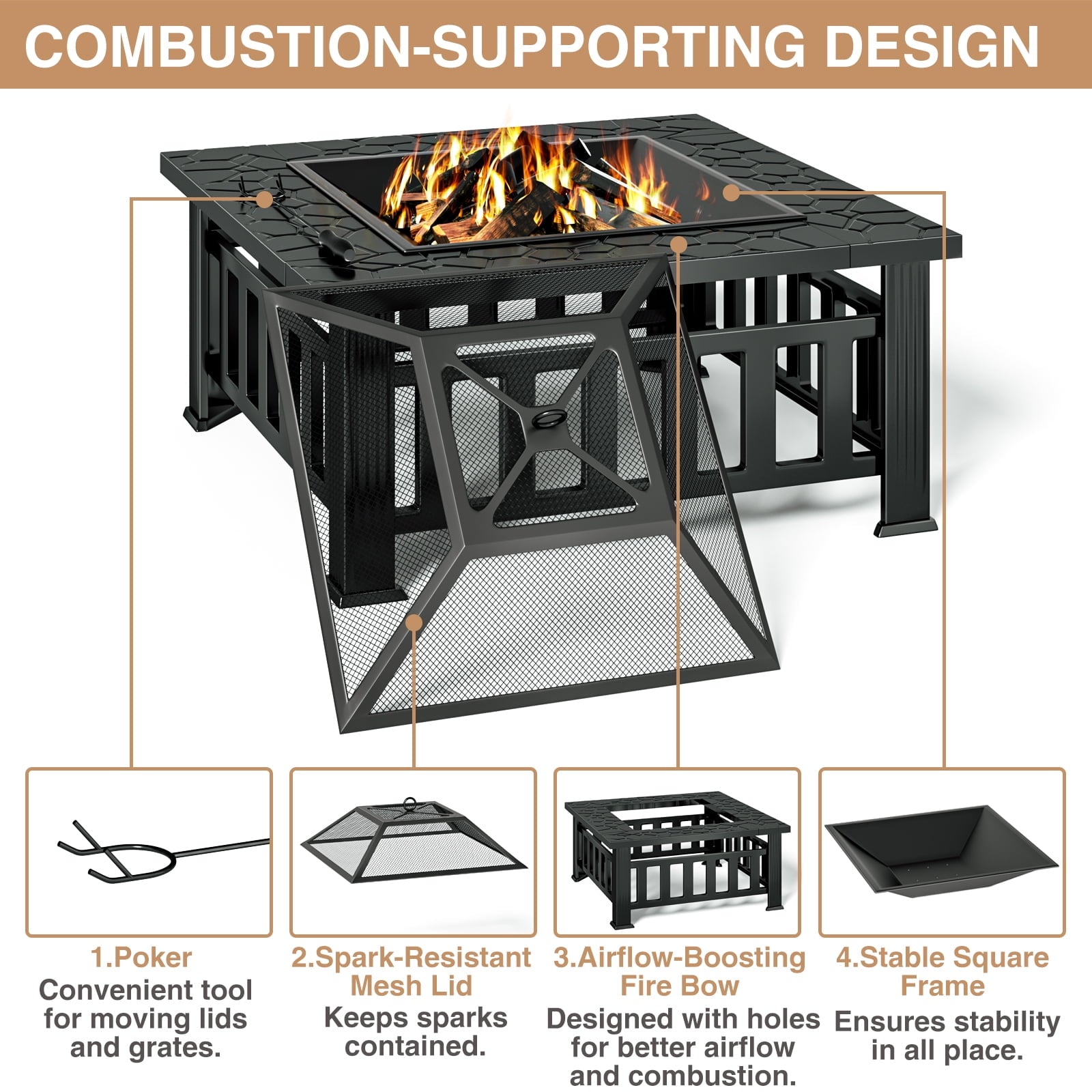 COMBUSTION-SUPPORTING DESIGN

1.Poker
Convenient tool for moving lids and grates.

2.Spark-Resistant Mesh Lid
Keeps sparks contained.

3.Airflow-Boosting Fire Bow
Designed with holes for better airflow and combustion.

4.Stable Square Frame
Ensures stability in all place.