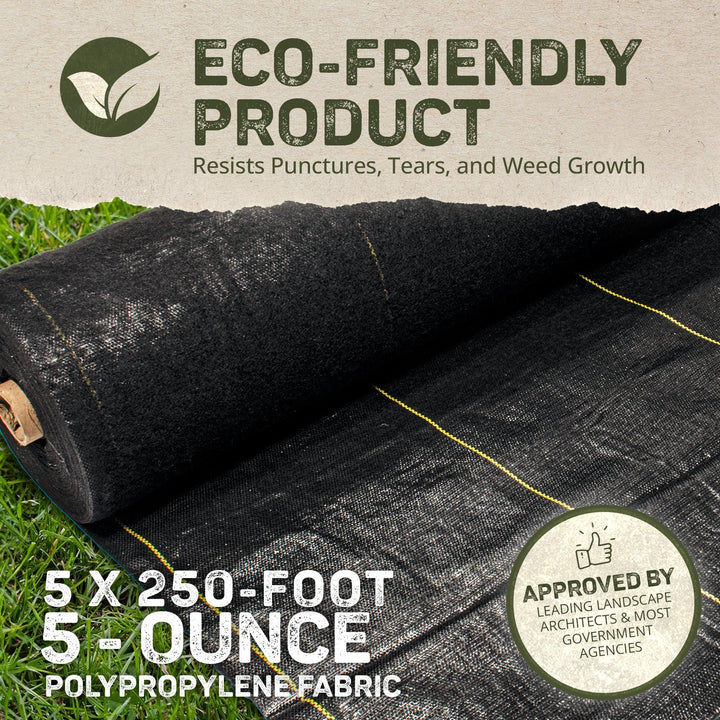 ECO-FRIENDLY PRODUCT

Resists Punctures, Tears, and Weed Growth

5 X 250-FOOT
5-OUNCE
POLYPROPYLENE FABRIC

APPROVED BY
LEADING LANDSCAPE ARCHITECTS & MOST GOVERNMENT AGENCIES