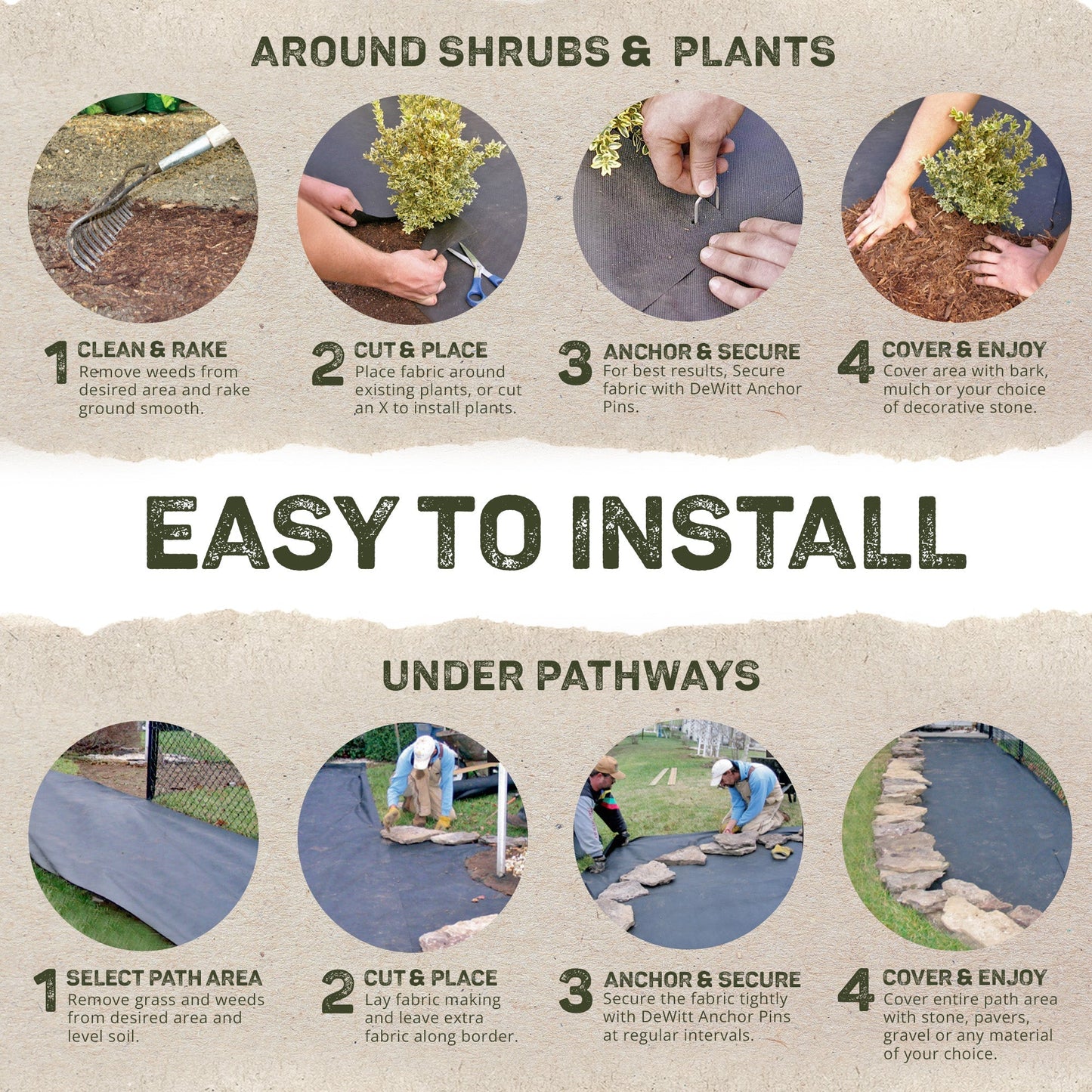 AROUND SHRUBS & PLANTS

1 CLEAN & RAKE
Remove weeds from desired area and rake ground smooth.

2 CUT & PLACE
Place fabric around existing plants, or cut an X to install plants.

3 ANCHOR & SECURE
For best results, Secure fabric with DeWitt Anchor Pins.

4 COVER & ENJOY
Cover area with bark, mulch or your choice of decorative stone.

EASY TO INSTALL

UNDER PATHWAYS

1 SELECT PATH AREA
Remove grass and weeds from desired area and level soil.

2 CUT & PLACE
Lay fabric making and leave extra fabric along border.

3 ANCHOR & SECURE
Secure the fabric tightly with DeWitt Anchor Pins at regular intervals.

4 COVER & ENJOY
Cover entire path area with stone, pavers, gravel or any material of your choice.