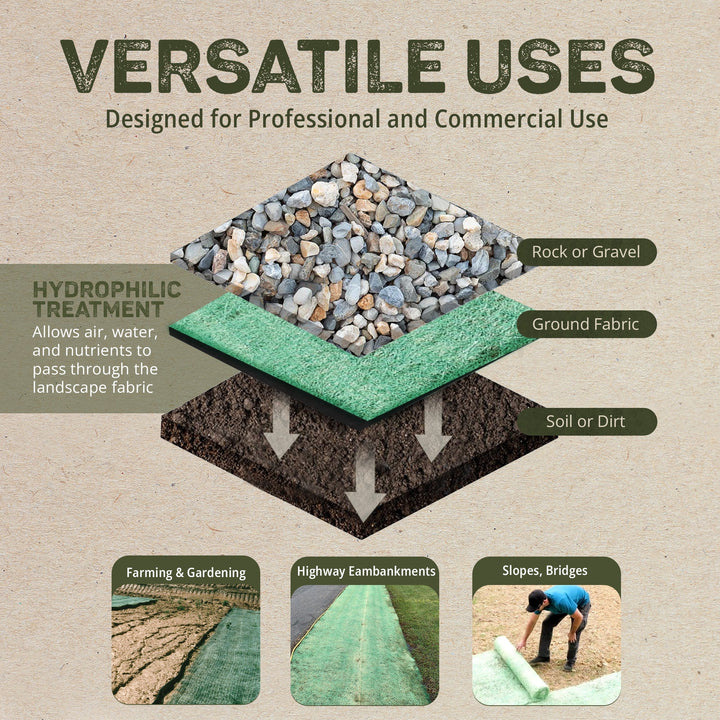 VERSATILE USES
Designed for Professional and Commercial Use

HYDROPHILIC TREATMENT
Allows air, water, and nutrients to pass through the landscape fabric

Rock or Gravel
Ground Fabric
Soil or Dirt

Farming & Gardening
Highway Eambankments
Slopes, Bridges