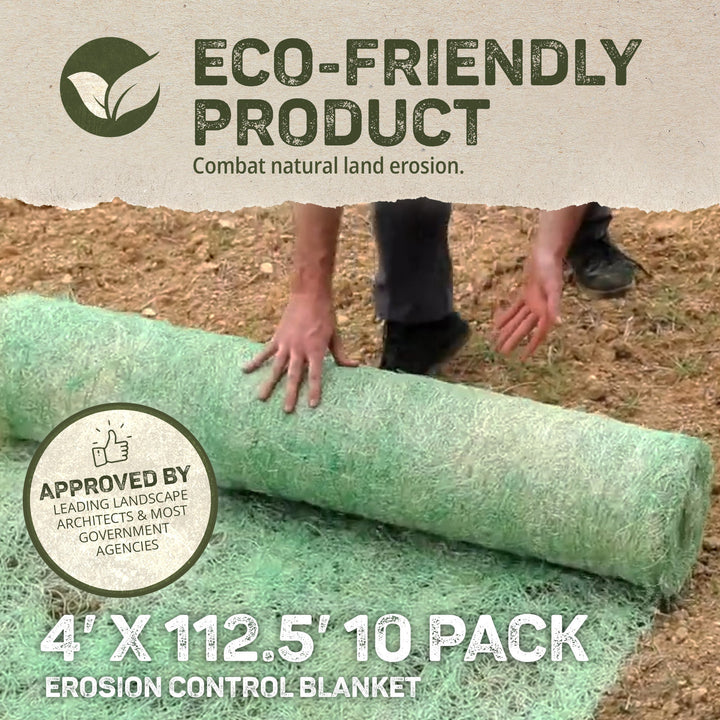 ECO-FRIENDLY PRODUCT
Combat natural land erosion.

APPROVED BY
LEADING LANDSCAPE ARCHITECTS & MOST GOVERNMENT AGENCIES

4' X 112.5' 10 PACK
EROSION CONTROL BLANKET