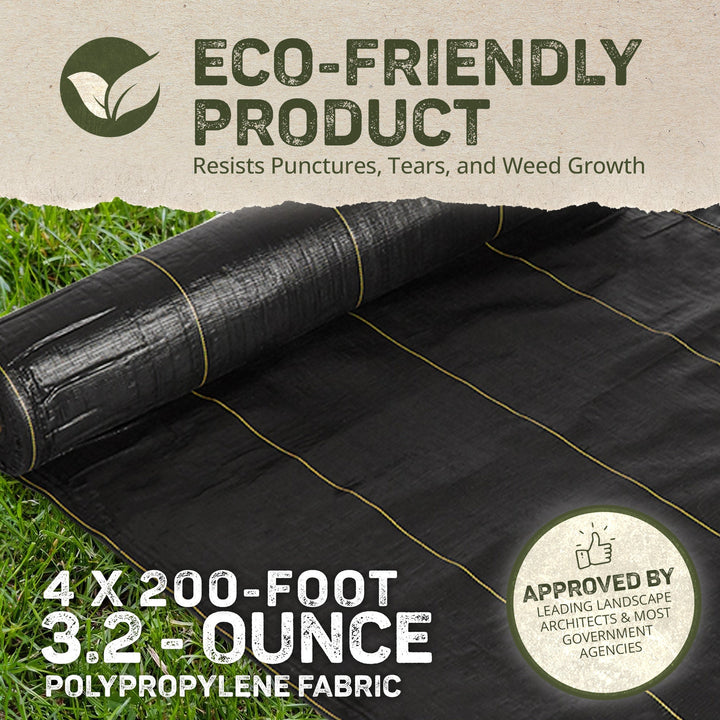 ECO-FRIENDLY PRODUCT
Resists Punctures, Tears, and Weed Growth

4 X 200-FOOT
3.2 - OUNCE
POLYPROPYLENE FABRIC

APPROVED BY
LEADING LANDSCAPE ARCHITECTS & MOST GOVERNMENT AGENCIES