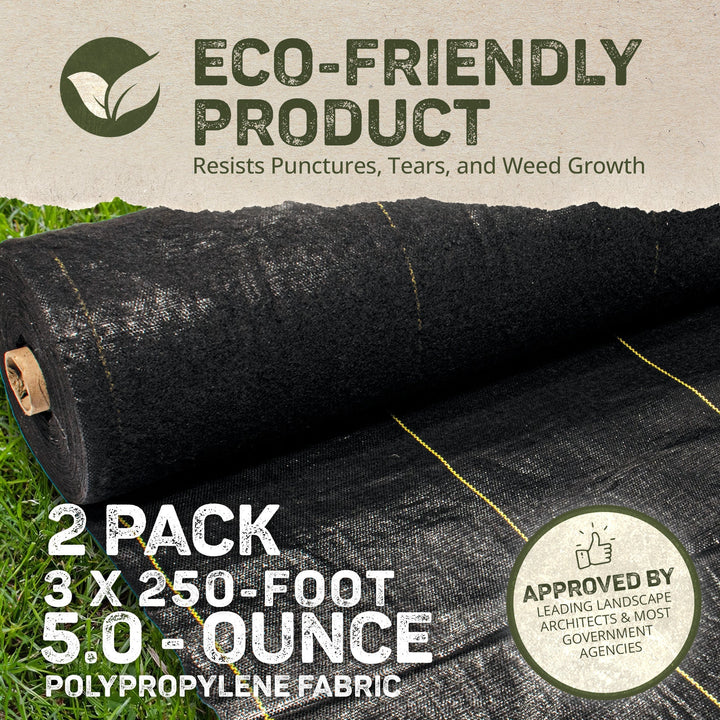 ECO-FRIENDLY PRODUCT

Resists Punctures, Tears, and Weed Growth

2 PACK
3 X 250-FOOT
5.0 - OUNCE
POLYPROPYLENE FABRIC

APPROVED BY
LEADING LANDSCAPE ARCHITECTS & MOST GOVERNMENT AGENCIES