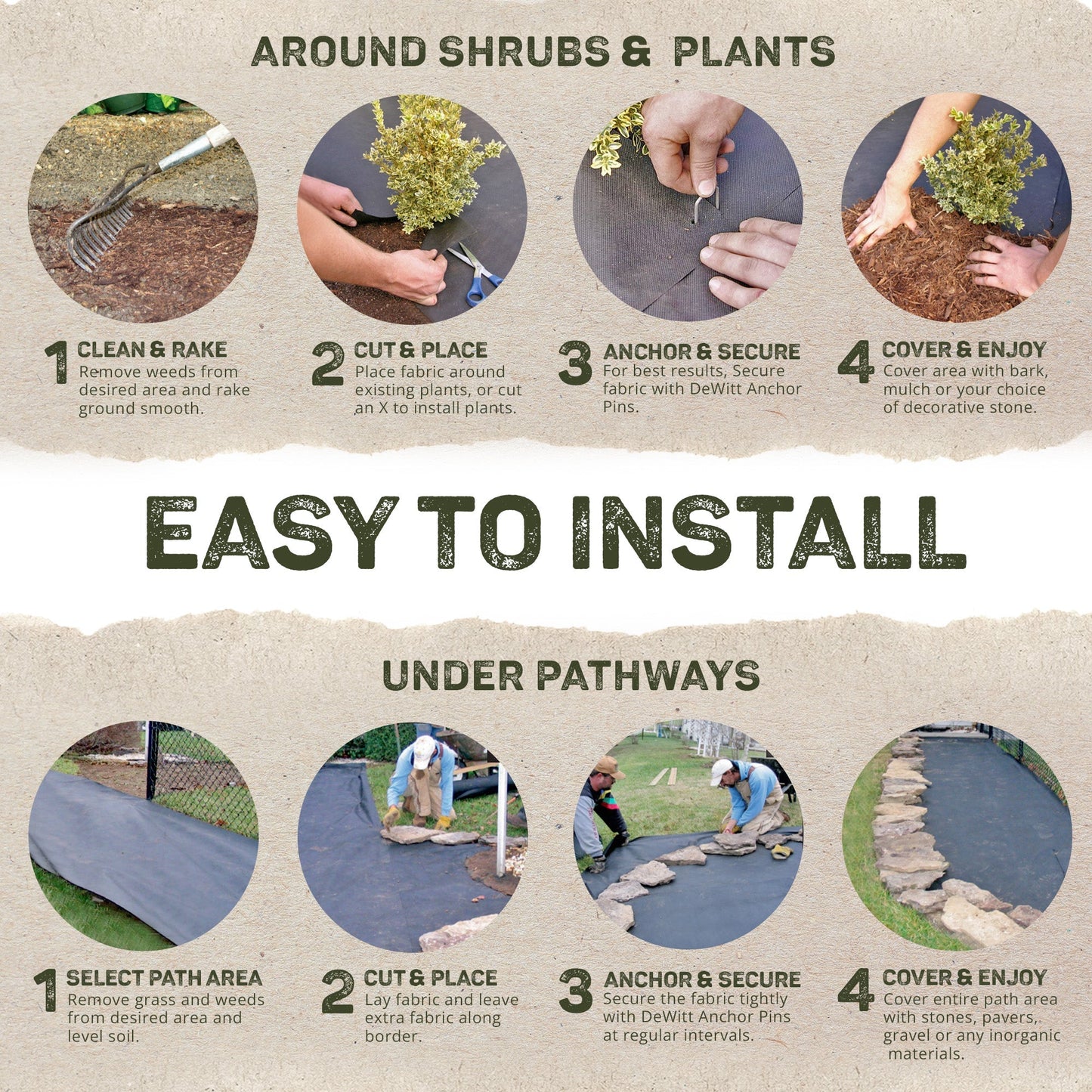 AROUND SHRUBS & PLANTS

1 CLEAN & RAKE
Remove weeds from desired area and rake ground smooth.

2 CUT & PLACE
Place fabric around existing plants, or cut an X to install plants.

3 ANCHOR & SECURE
For best results, Secure fabric with DeWitt Anchor Pins.

4 COVER & ENJOY
Cover area with bark, mulch or your choice of decorative stone.

EASY TO INSTALL

UNDER PATHWAYS

1 SELECT PATH AREA
Remove grass and weeds from desired area and level soil.

2 CUT & PLACE
Lay fabric and leave extra fabric along border.

3 ANCHOR & SECURE
Secure the fabric tightly with DeWitt Anchor Pins at regular intervals.

4 COVER & ENJOY
Cover entire path area with stones, pavers, gravel or any inorganic materials.